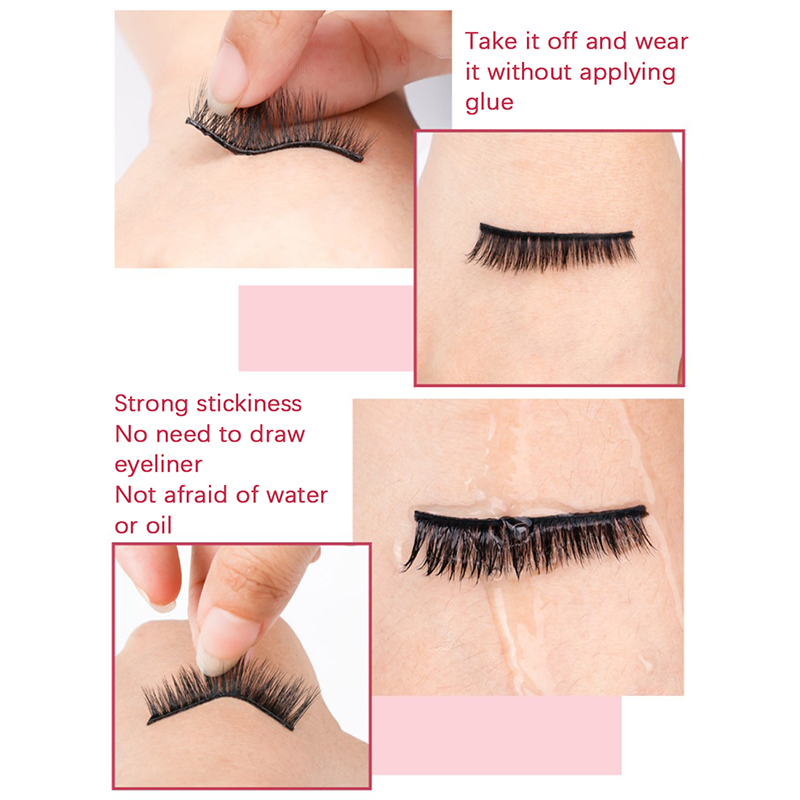 Take it off and wear it without applying glue

Strong stickiness
No need to draw eyeliner
Not afraid of water or oil