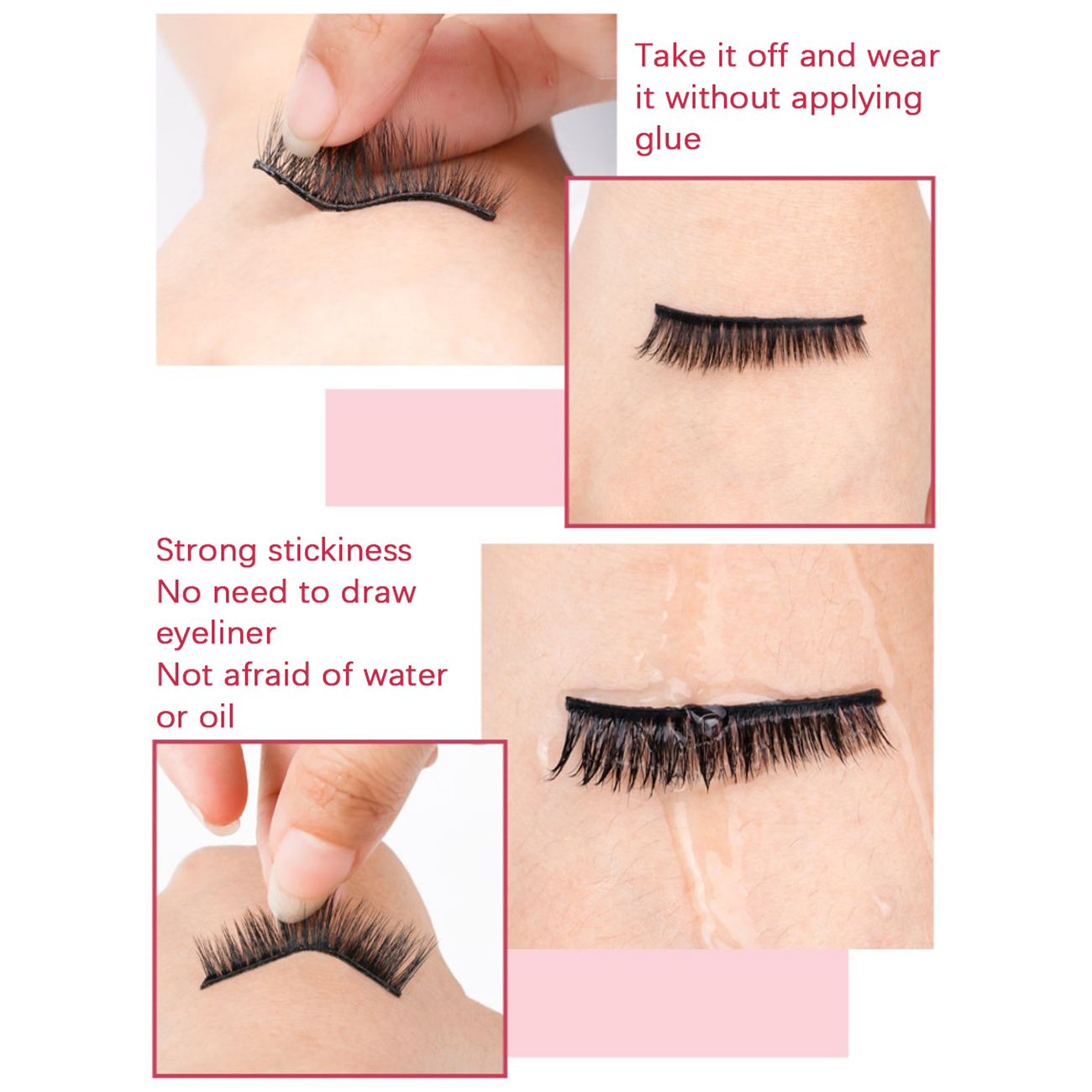 Take it off and wear it without applying glue

Strong stickiness
No need to draw eyeliner
Not afraid of water or oil