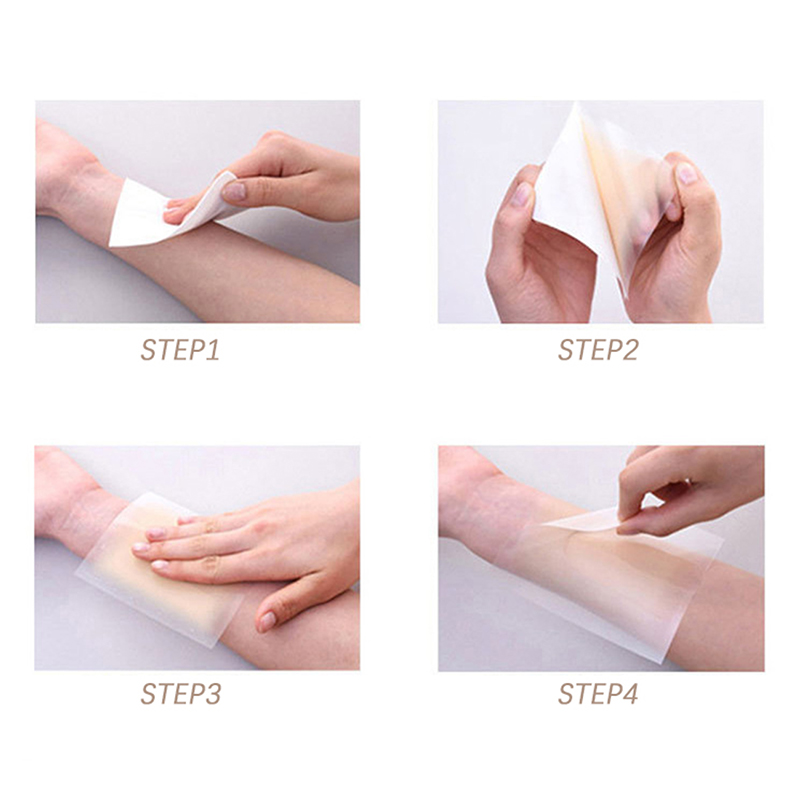 STEP1

STEP2

STEP3

STEP4