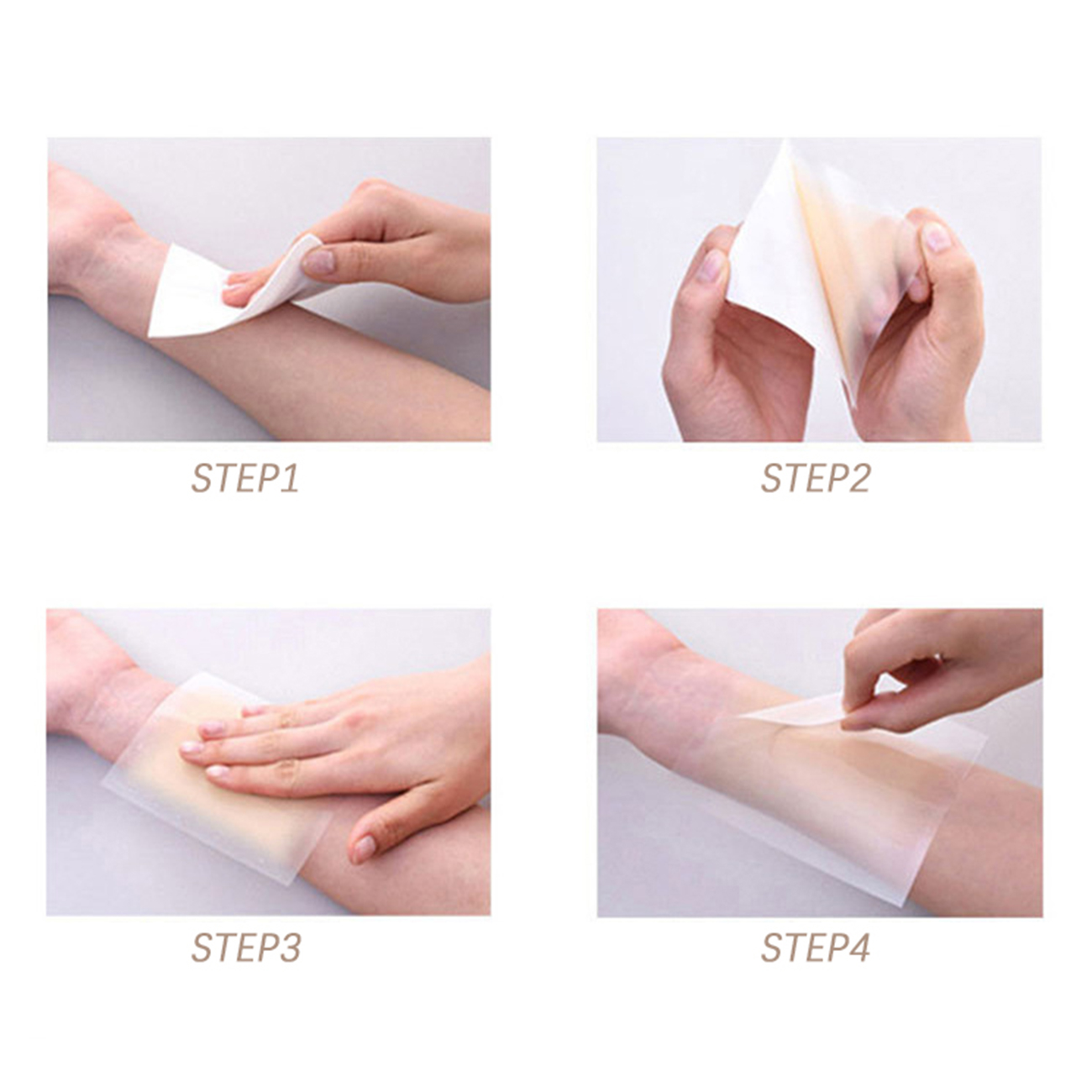 STEP1

STEP2

STEP3

STEP4