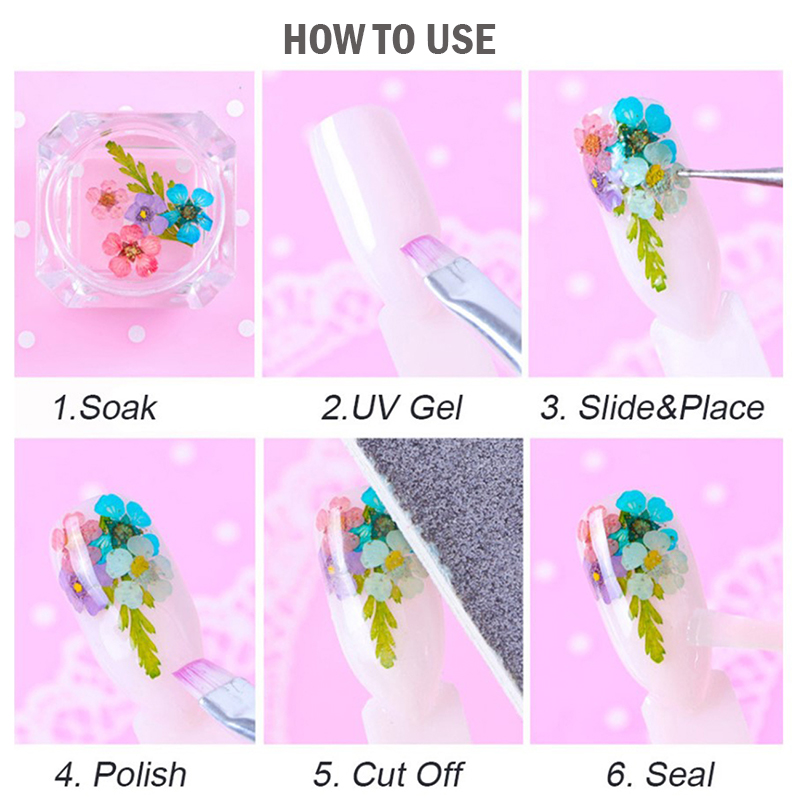 HOW TO USE

1.Soak

2.UV Gel

3. Slide&Place

4. Polish

5. Cut Off

6. Seal