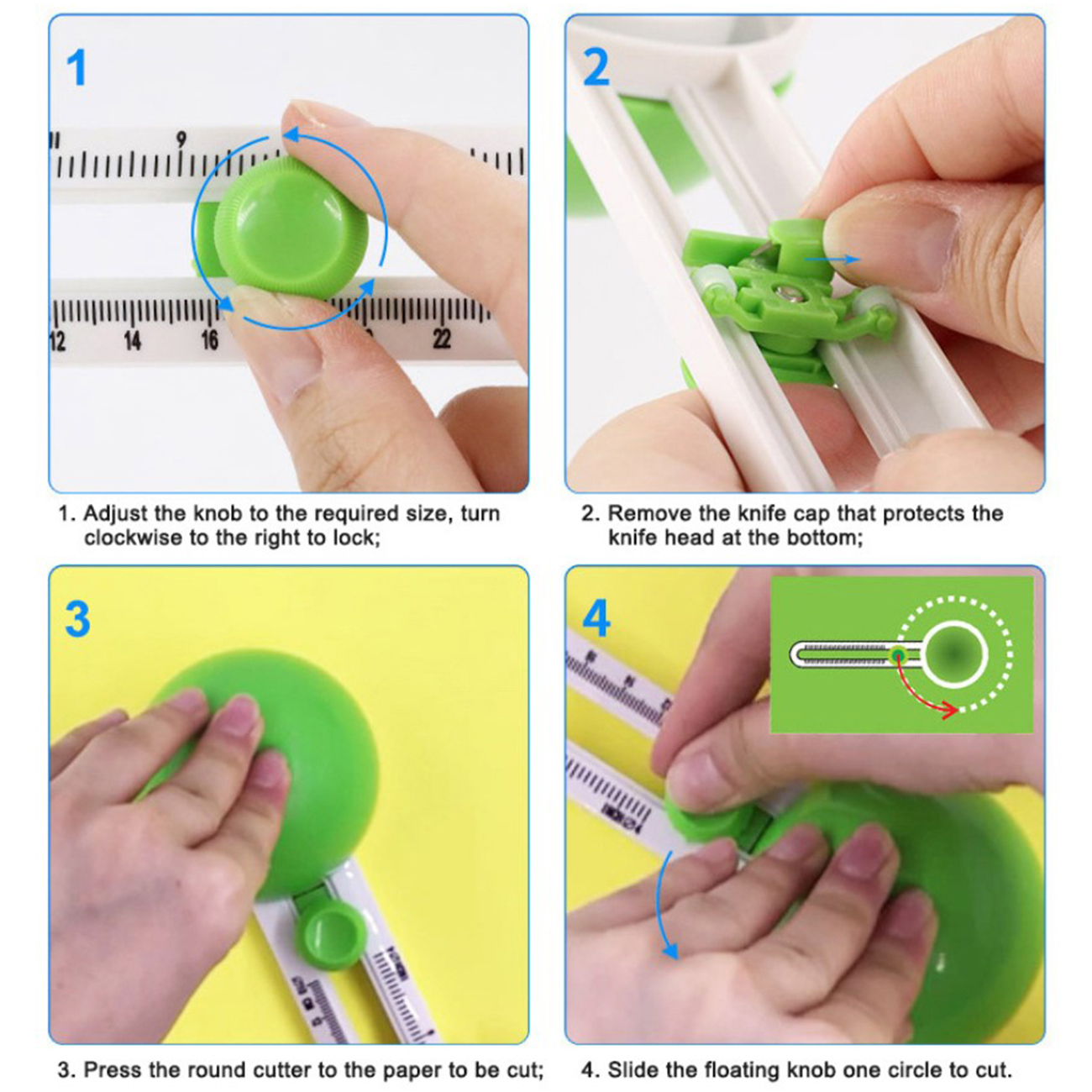 1

9

12 14 16 22

1. Adjust the knob to the required size, turn clockwise to the right to lock;

2

2. Remove the knife cap that protects the knife head at the bottom;

3

3. Press the round cutter to the paper to be cut;

4

4. Slide the floating knob one circle to cut.