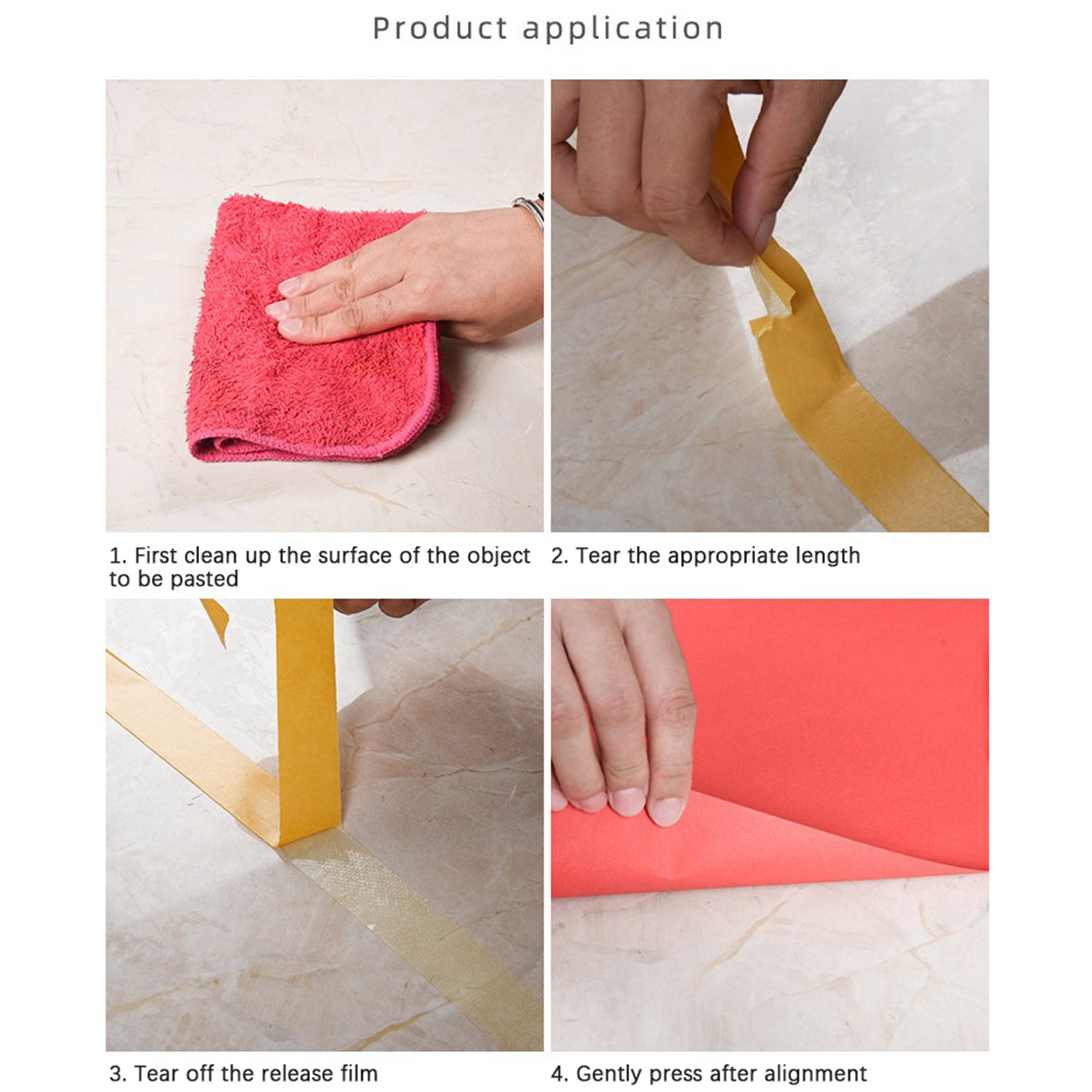 Product application

1. First clean up the surface of the object to be pasted

2. Tear the appropriate length

3. Tear off the release film

4. Gently press after alignment