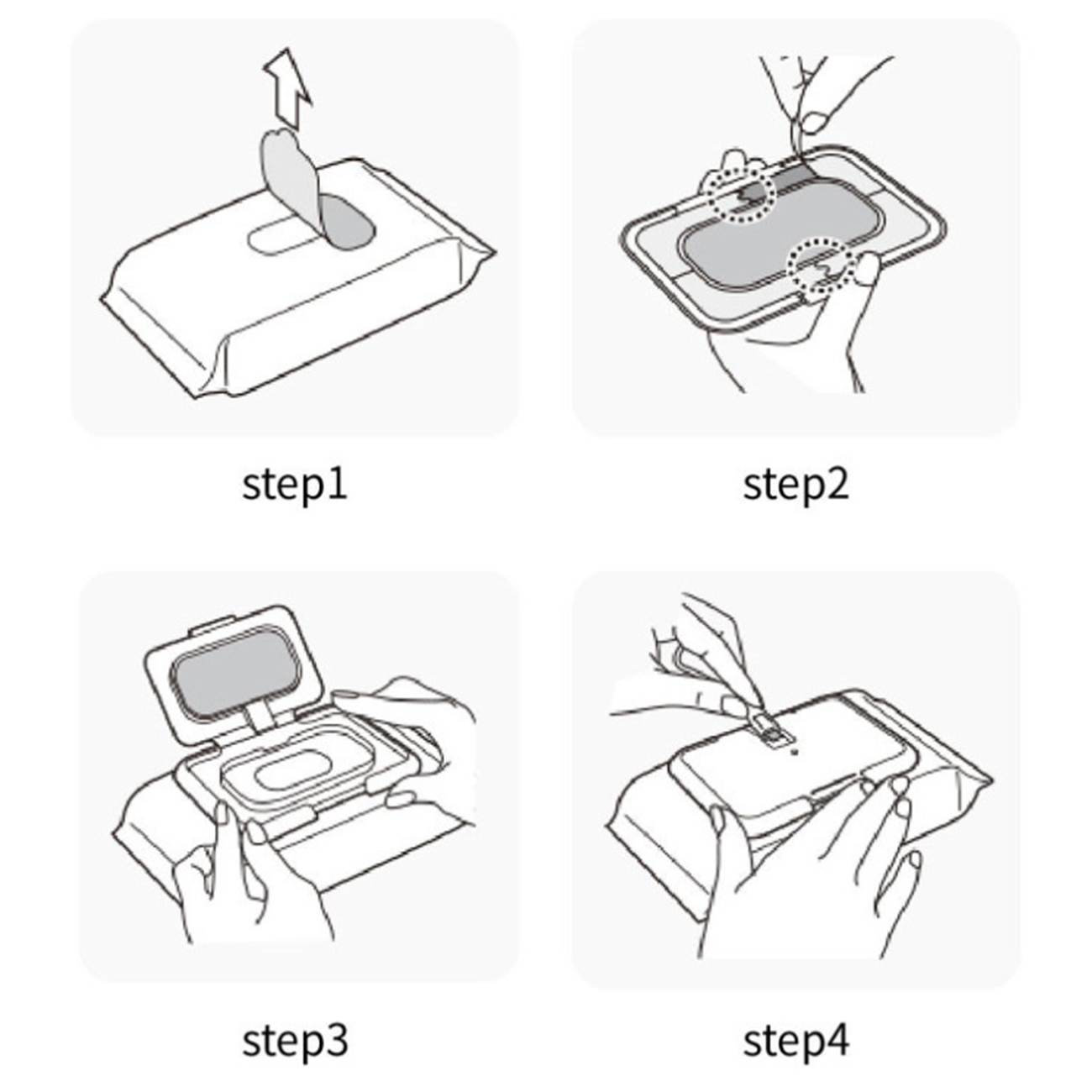 step1

step2

step3

step4