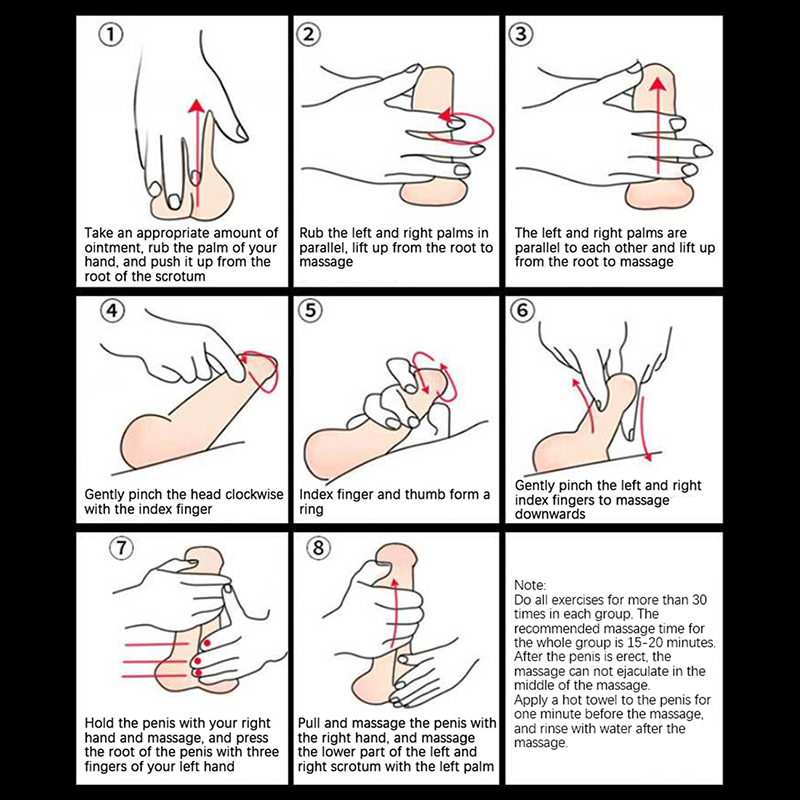 ①

Take an appropriate amount of ointment, rub the palm of your hand, and push it up from the root of the scrotum

②

Rub the left and right palms in parallel, lift up from the root to massage

③

The left and right palms are parallel to each other and lift up from the root to massage

④

Gently pinch the head clockwise with the index finger

⑤

Index finger and thumb form a ring

⑥

Gently pinch the left and right index fingers to massage downwards

⑦

Hold the penis with your right hand and massage, and press the root of the penis with three fingers of your left hand

⑧

Pull and massage the penis with the right hand, and massage the lower part of the left and right scrotum with the left palm

Note:
Do all exercises for more than 30 times in each group. The recommended massage time for the whole group is 15-20 minutes. After the penis is erect, the massage can not ejaculate in the middle of the massage.
Apply a hot towel to the penis for one minute before the massage, and rinse with water after the massage.