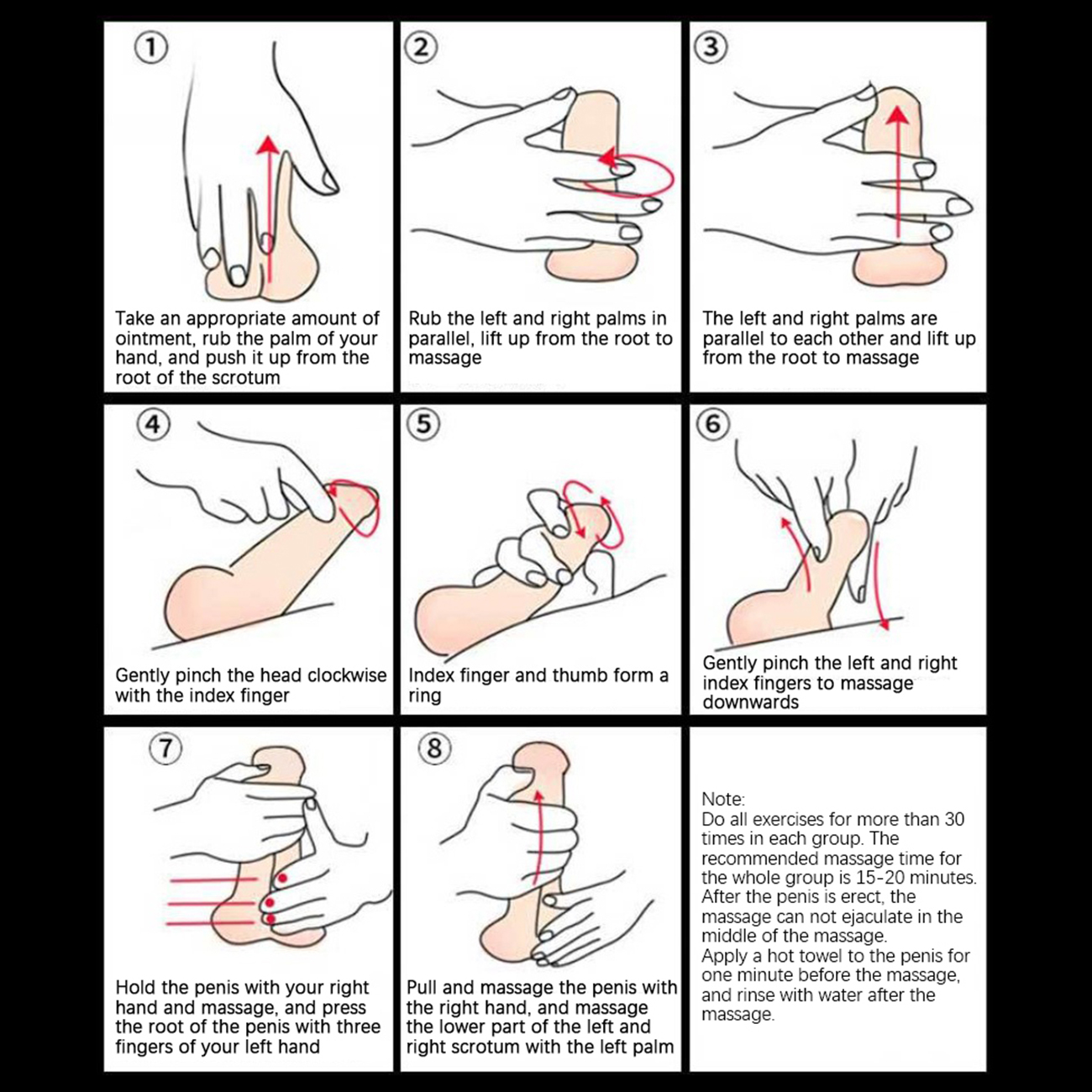 ①

Take an appropriate amount of ointment, rub the palm of your hand, and push it up from the root of the scrotum

②

Rub the left and right palms in parallel, lift up from the root to massage

③

The left and right palms are parallel to each other and lift up from the root to massage

④

Gently pinch the head clockwise with the index finger

⑤

Index finger and thumb form a ring

⑥

Gently pinch the left and right index fingers to massage downwards

⑦

Hold the penis with your right hand and massage, and press the root of the penis with three fingers of your left hand

⑧

Pull and massage the penis with the right hand, and massage the lower part of the left and right scrotum with the left palm

Note:
Do all exercises for more than 30 times in each group. The recommended massage time for the whole group is 15-20 minutes. After the penis is erect, the massage can not ejaculate in the middle of the massage.
Apply a hot towel to the penis for one minute before the massage, and rinse with water after the massage.