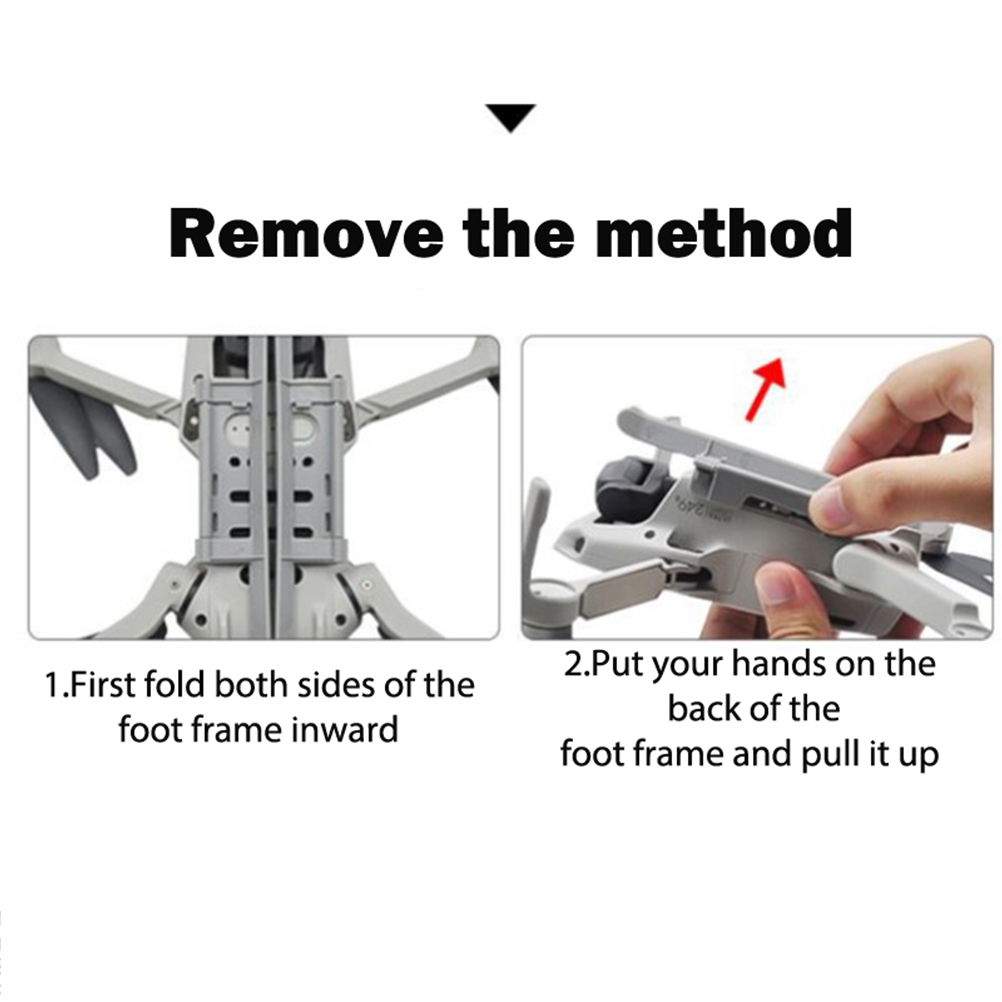 Remove the method

1.First fold both sides of the foot frame inward

2.Put your hands on the back of the foot frame and pull it up