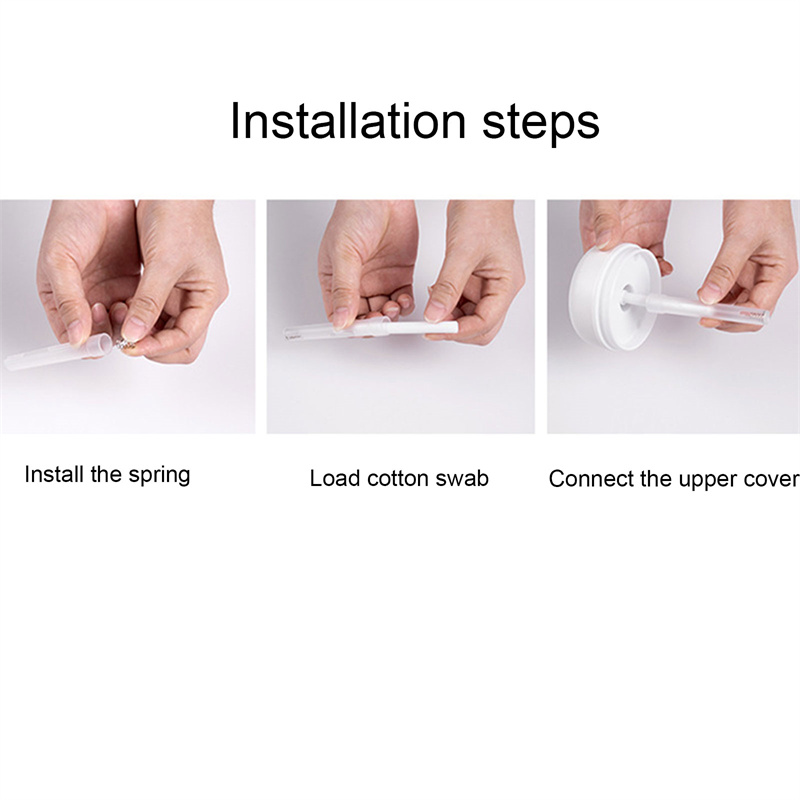 Installation steps

Install the spring

Load cotton swab

Connect the upper cover