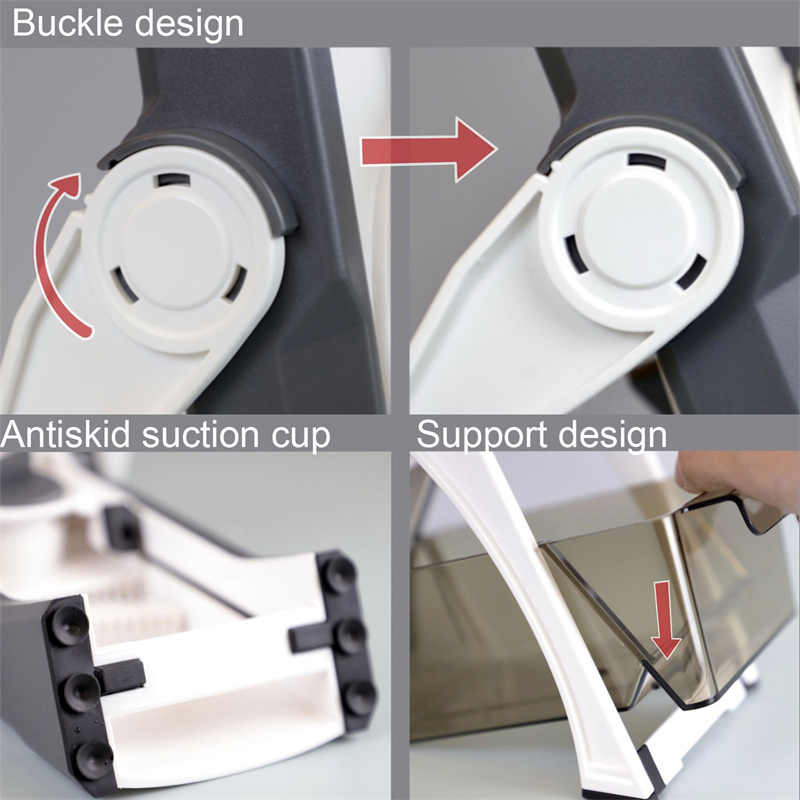 Buckle design

Antiskid suction cup

Support design