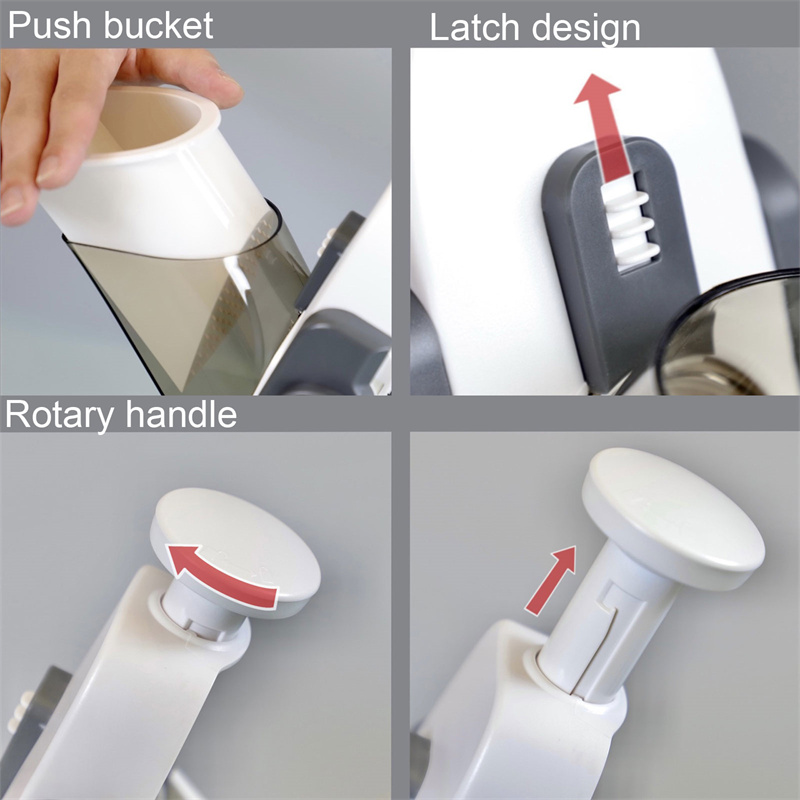 Push bucket

Latch design

Rotary handle