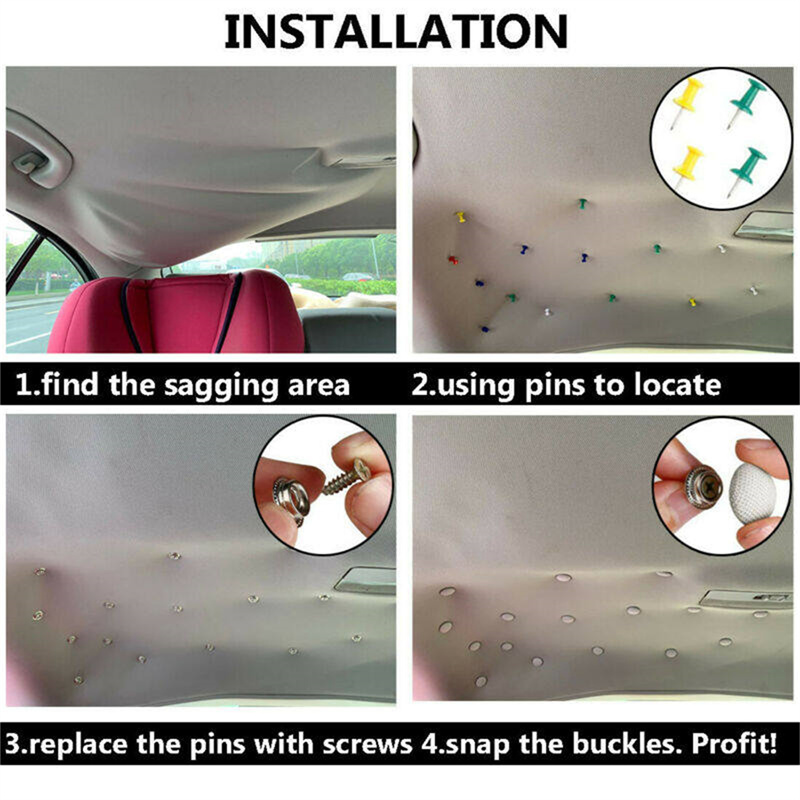 INSTALLATION

1.find the sagging area

2.using pins to locate

3.replace the pins with screws

4.snap the buckles. Profit!