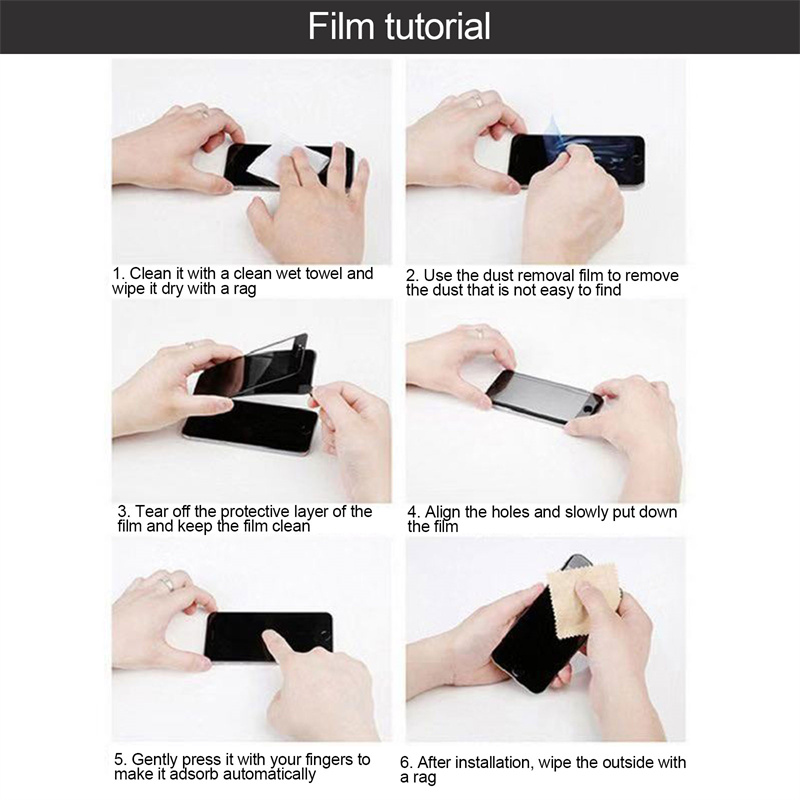 Film tutorial

1. Clean it with a clean wet towel and wipe it dry with a rag

2. Use the dust removal film to remove the dust that is not easy to find

3. Tear off the protective layer of the film and keep the film clean

4. Align the holes and slowly put down the film

5. Gently press it with your fingers to make it adsorb automatically

6. After installation, wipe the outside with a rag