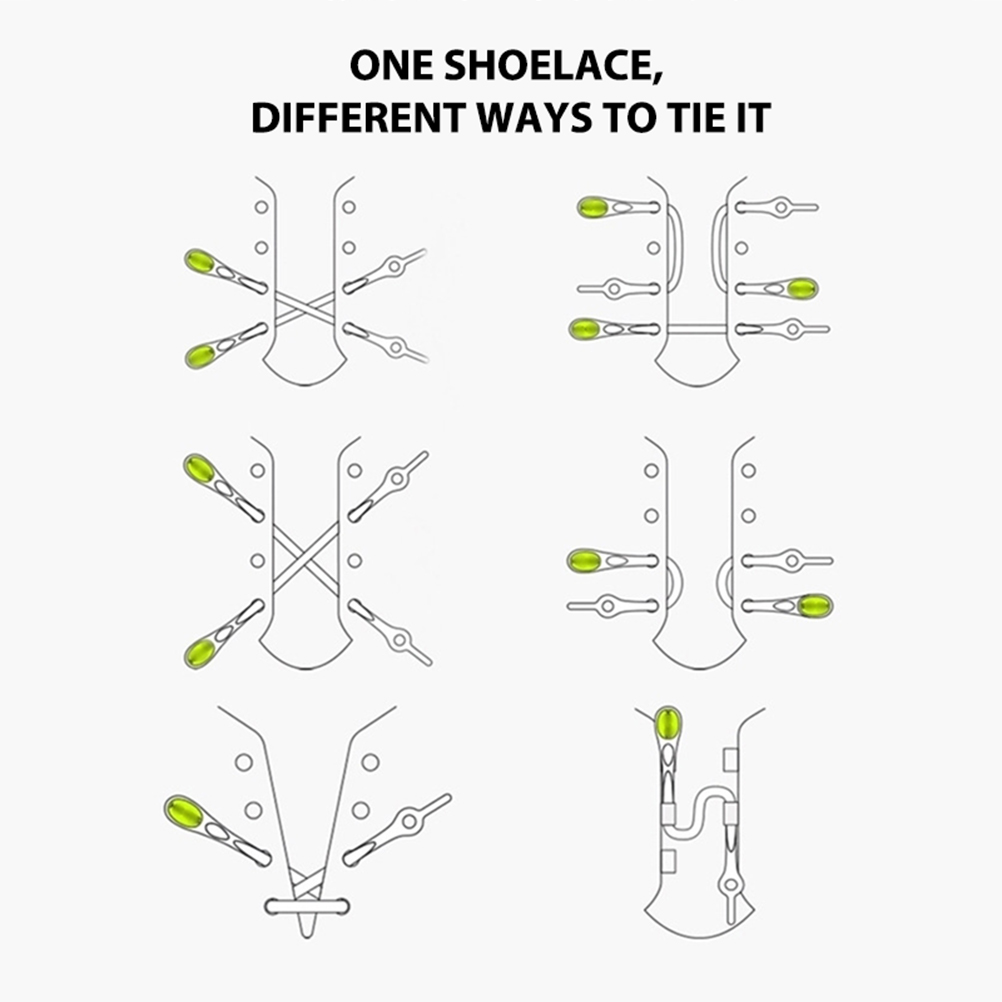 ONE SHOELACE,
DIFFERENT WAYS TO TIE IT