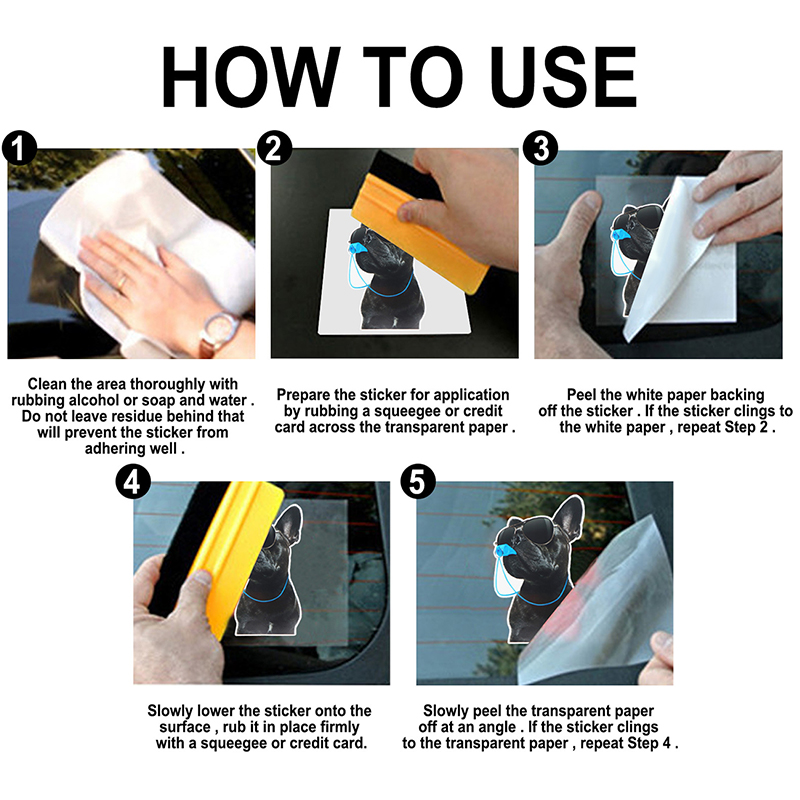 HOW TO USE

1

Clean the area thoroughly with rubbing alcohol or soap and water . Do not leave residue behind that will prevent the sticker from adhering well .

2

Prepare the sticker for application by rubbing a squeegee or credit card across the transparent paper .

3

Peel the white paper backing off the sticker . If the sticker clings to the white paper , repeat Step 2 .

4

Slowly lower the sticker onto the surface , rub it in place firmly with a squeegee or credit card.

5

Slowly peel the transparent paper off at an angle . If the sticker clings to the transparent paper , repeat Step 4 .