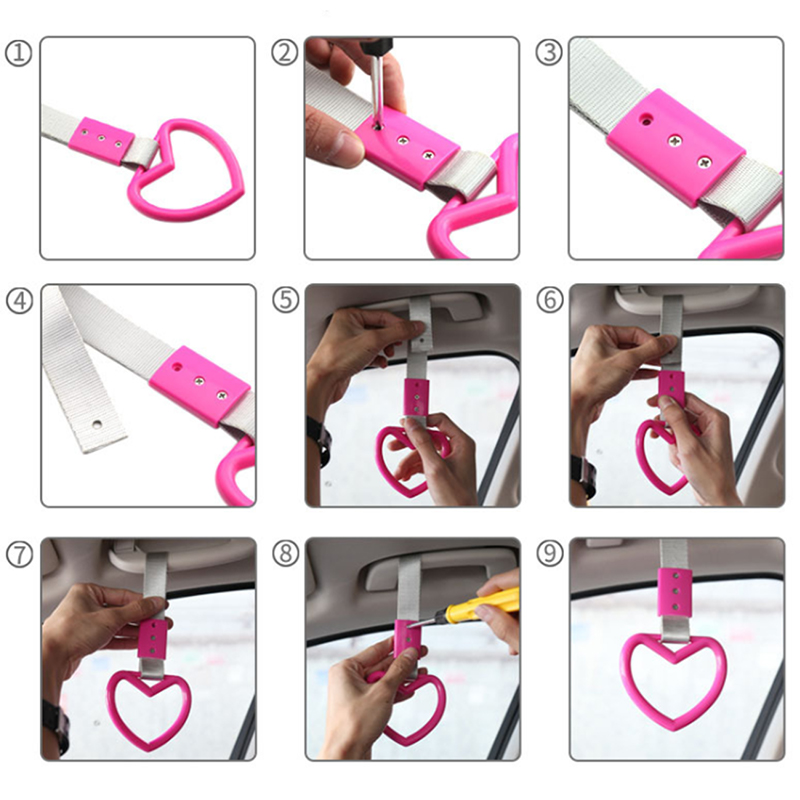 ①
②
③
④
⑤
⑥
⑦
⑧
⑨