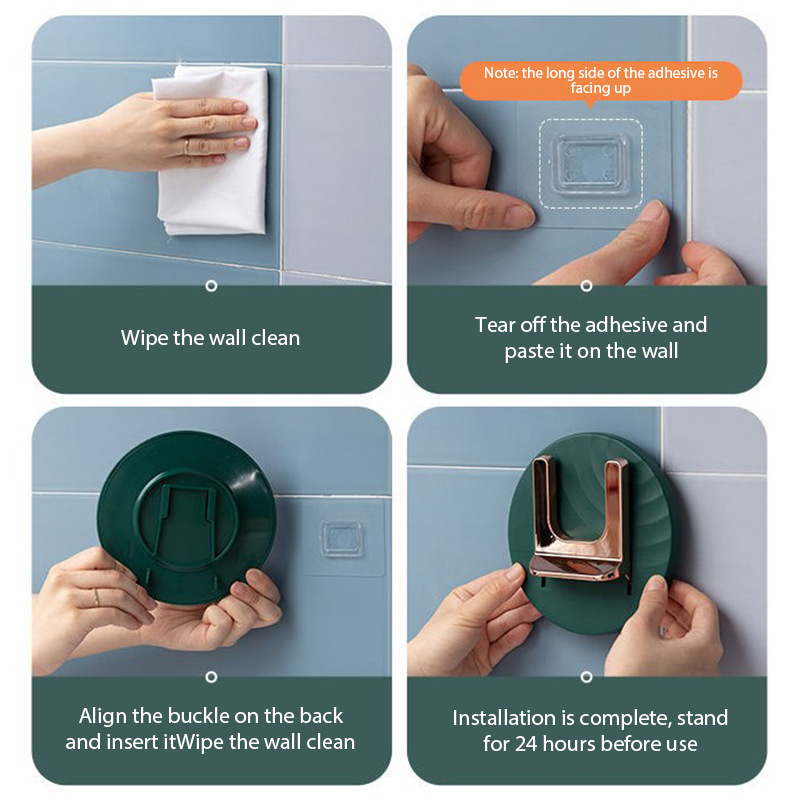 Wipe the wall clean

Note: the long side of the adhesive is facing up

Tear off the adhesive and paste it on the wall

Align the buckle on the back and insert itWipe the wall clean

Installation is complete, stand for 24 hours before use