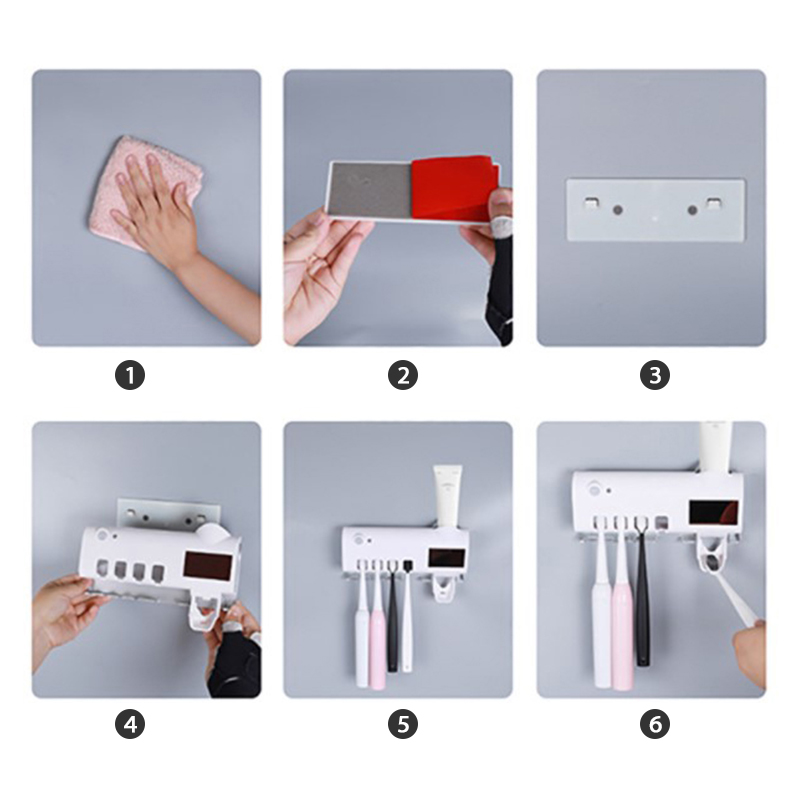 1

2

3

4

5

6