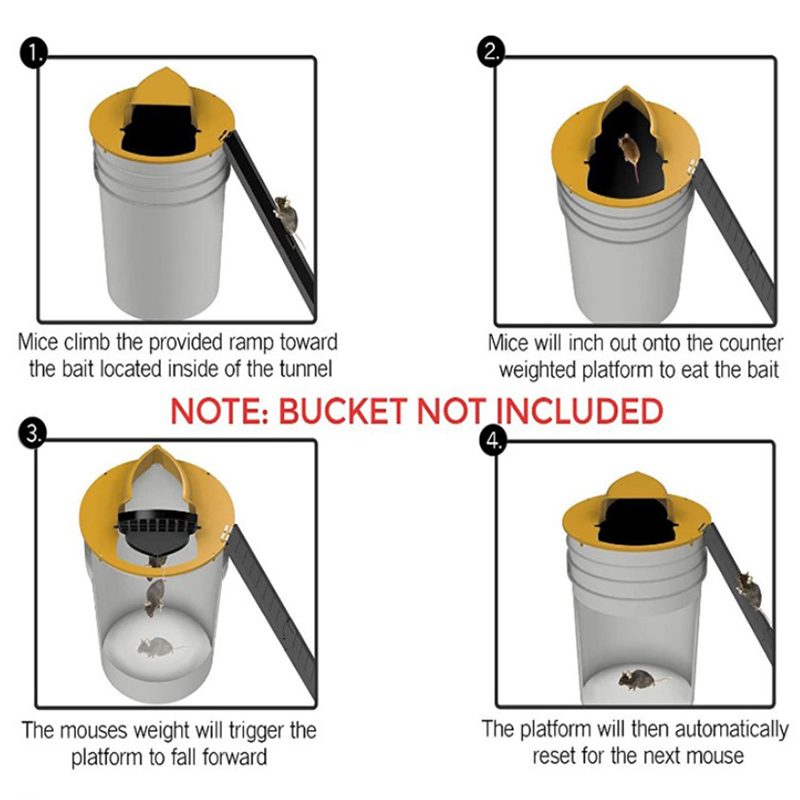 1.

Mice climb the provided ramp toward the bait located inside of the tunnel

2.

Mice will inch out onto the counter weighted platform to eat the bait

NOTE: BUCKET NOT INCLUDED

3.

The mouses weight will trigger the platform to fall forward

4.

The platform will then automatically reset for the next mouse