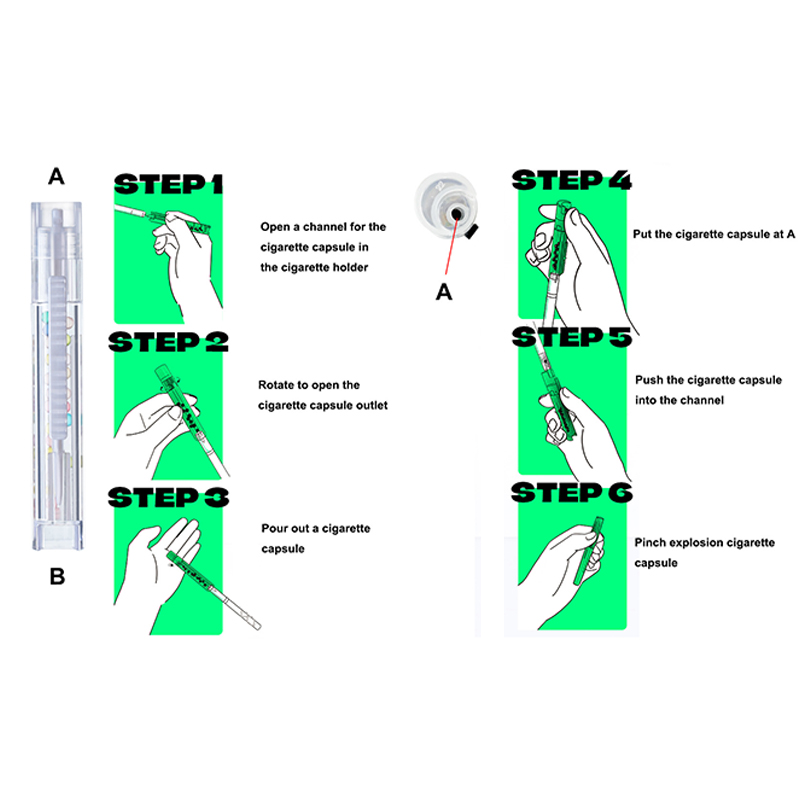 A

B

STEP 1

Open a channel for the cigarette capsule in the cigarette holder

STEP 2

Rotate to open the cigarette capsule outlet

STEP 3

Pour out a cigarette capsule

A

STEP 4

Put the cigarette capsule at A

STEP 5

Push the cigarette capsule into the channel

STEP 6

Pinch explosion cigarette capsule