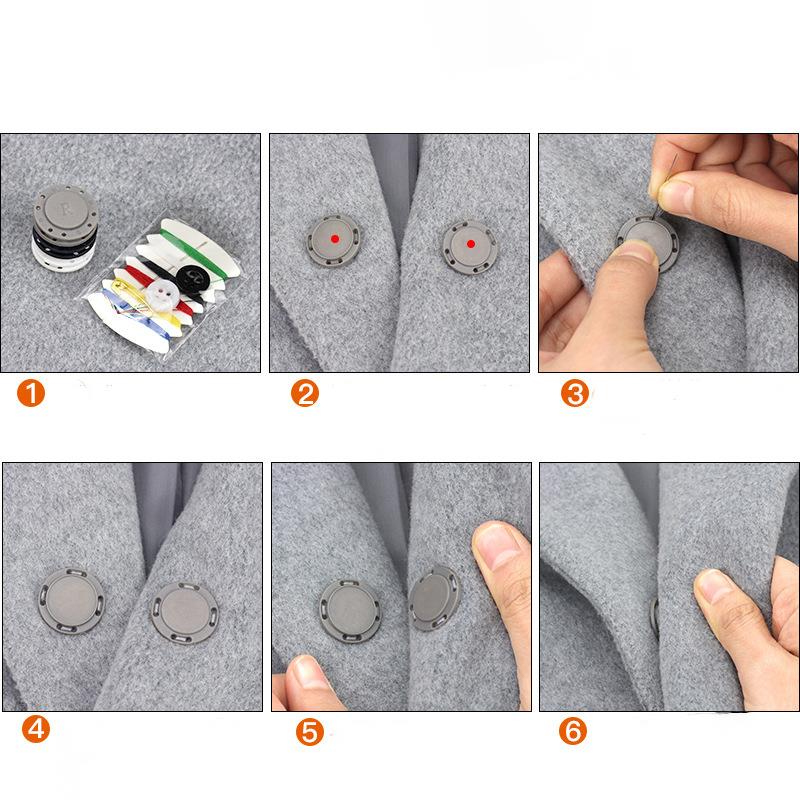 R

1

2

3

4

5

6