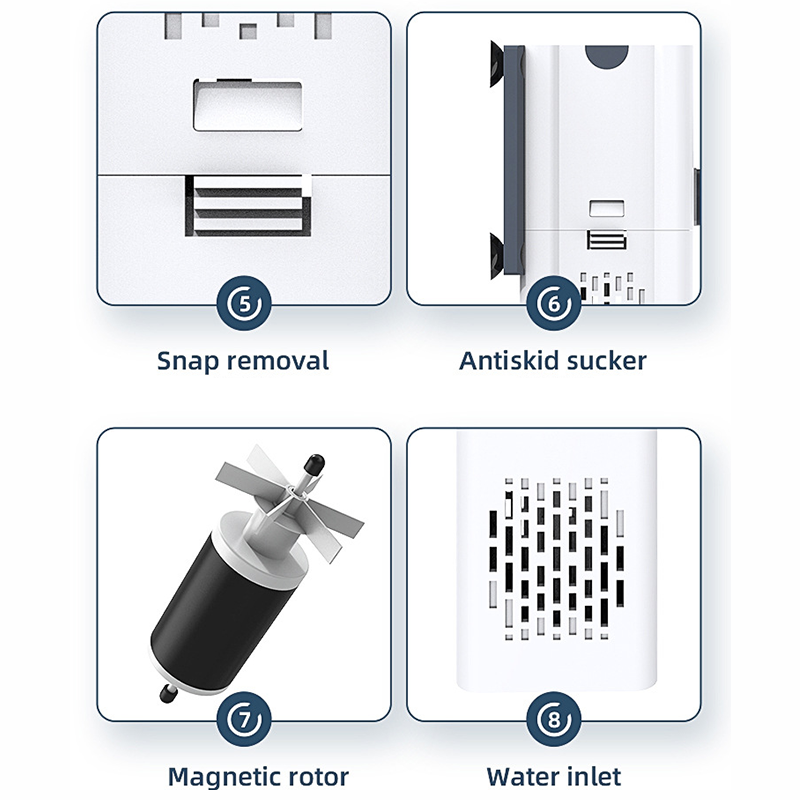 5
Snap removal

6
Antiskid sucker

7
Magnetic rotor

8
Water inlet