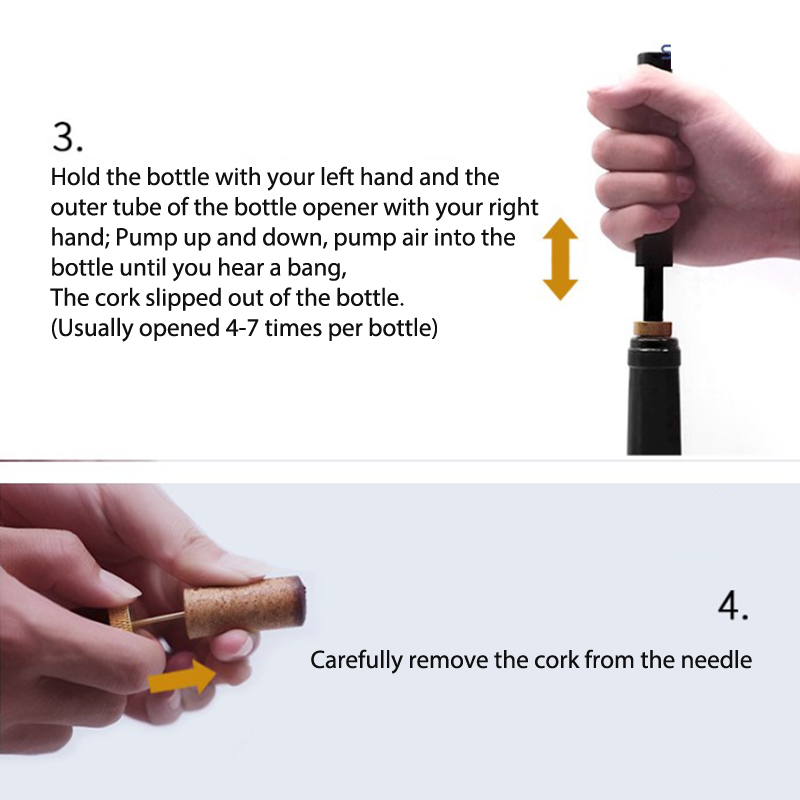 3.

Hold the bottle with your left hand and the outer tube of the bottle opener with your right hand; Pump up and down, pump air into the bottle until you hear a bang,
The cork slipped out of the bottle.
(Usually opened 4-7 times per bottle)

4.

Carefully remove the cork from the needle