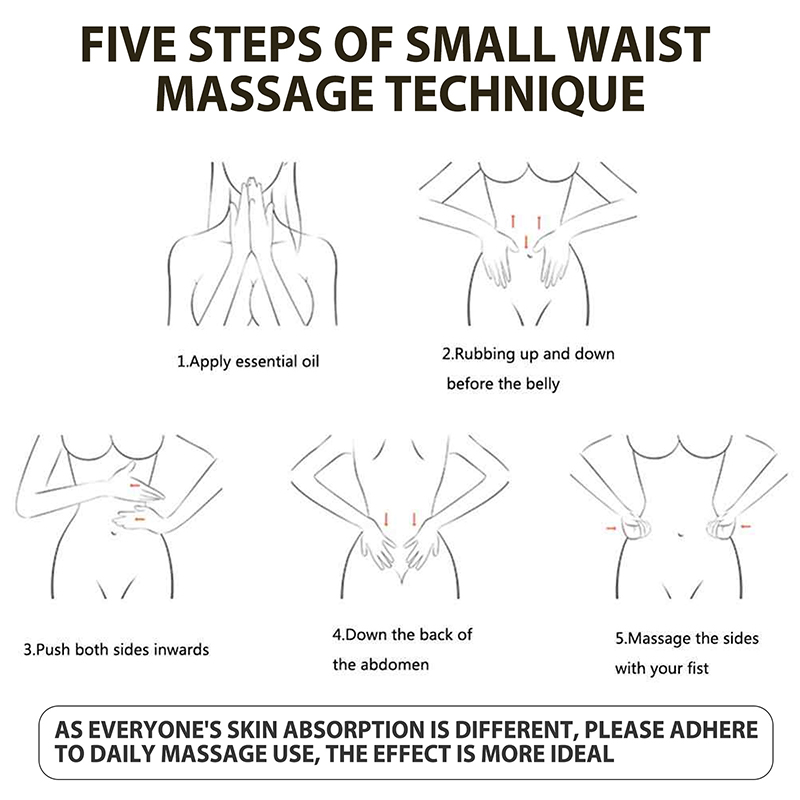 FIVE STEPS OF SMALL WAIST MASSAGE TECHNIQUE

1.Apply essential oil

2.Rubbing up and down before the belly

3.Push both sides inwards

4.Down the back of the abdomen

5.Massage the sides with your fist

AS EVERYONE'S SKIN ABSORPTION IS DIFFERENT, PLEASE ADHERE TO DAILY MASSAGE USE, THE EFFECT IS MORE IDEAL