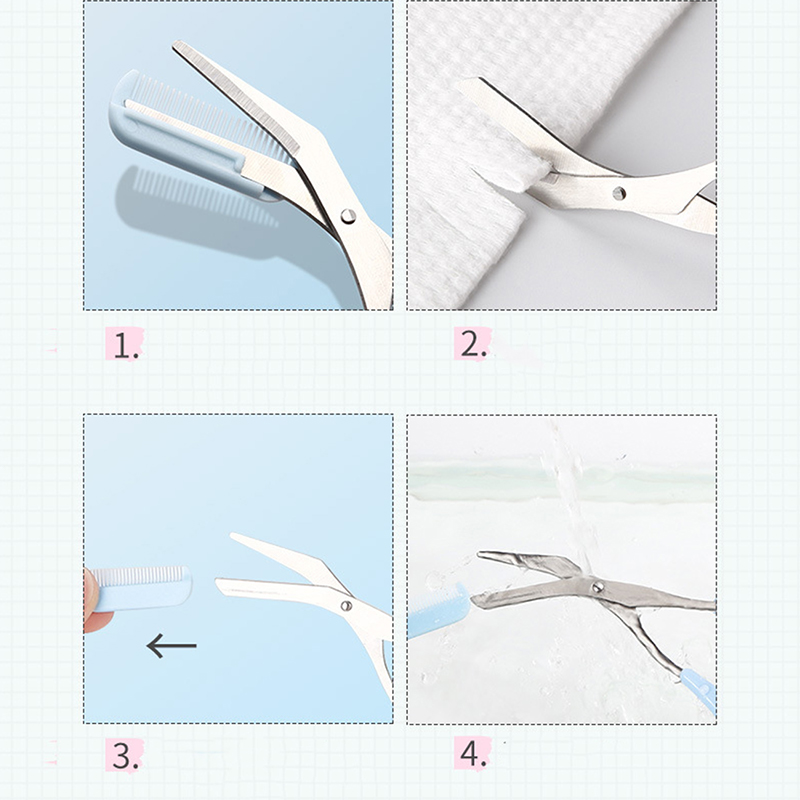 1.

2.

3.

4.