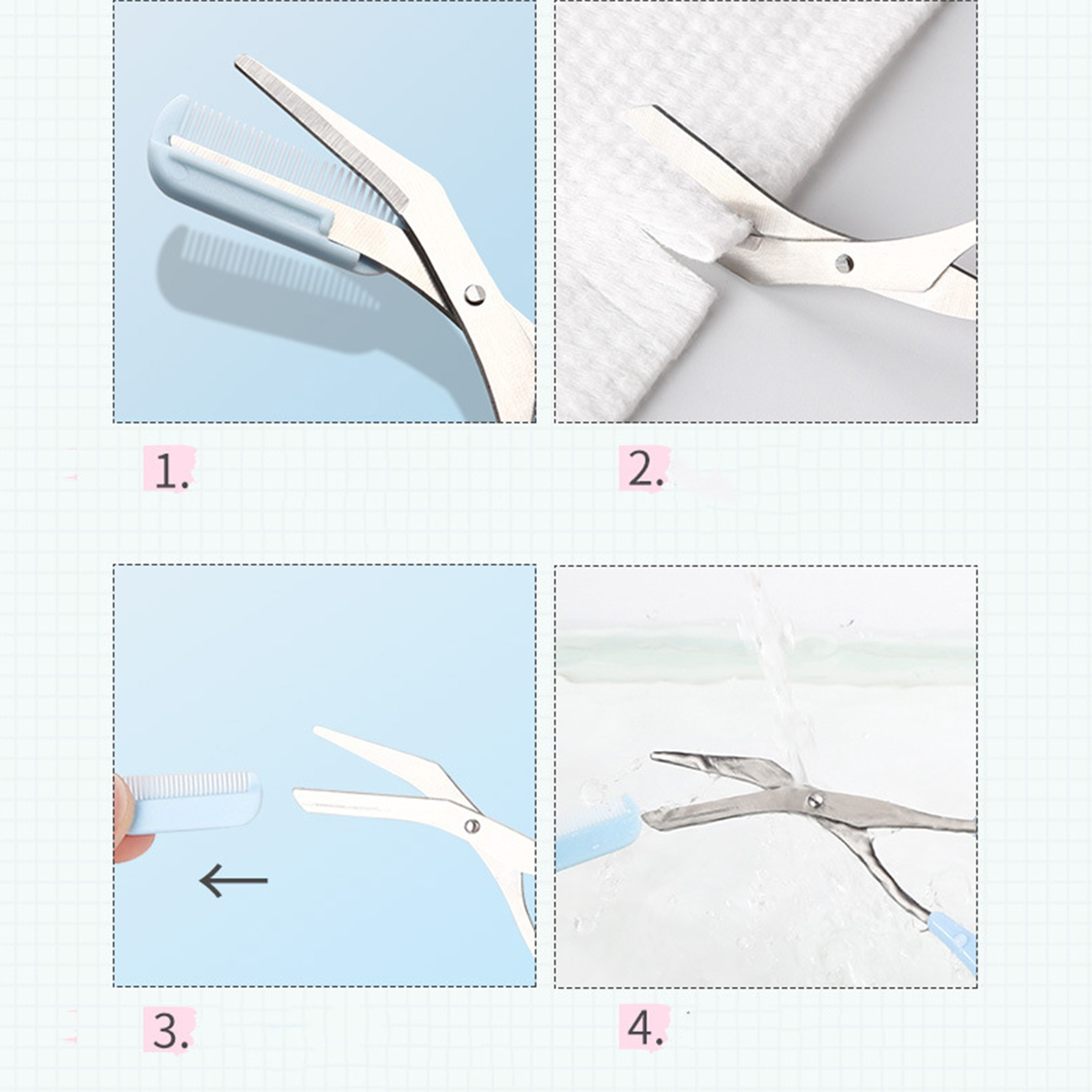 1.

2.

3.

4.