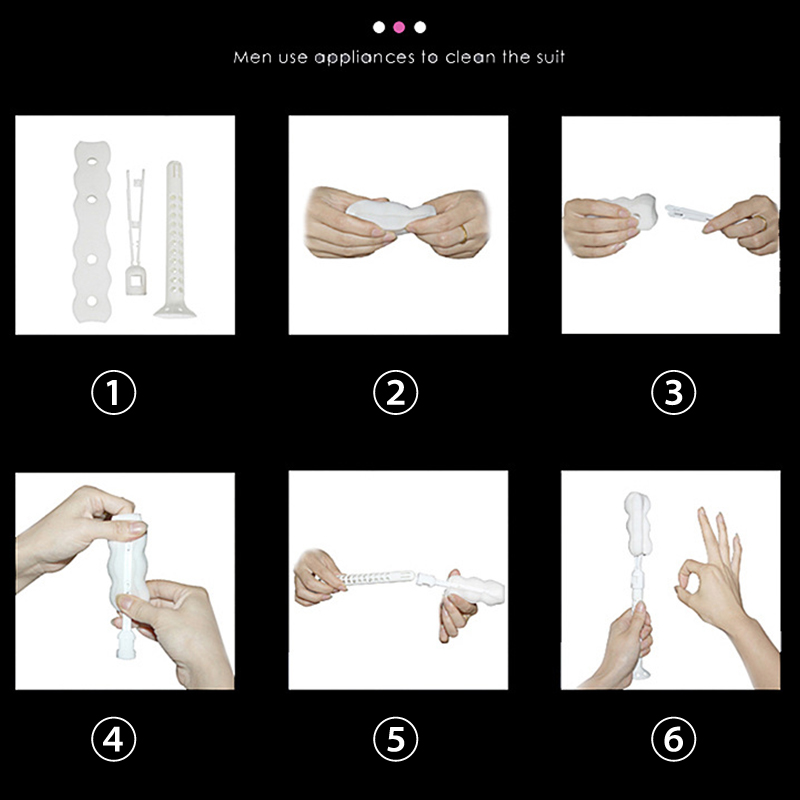 Men use appliances to clean the suit

①

②

③

④

⑤

⑥