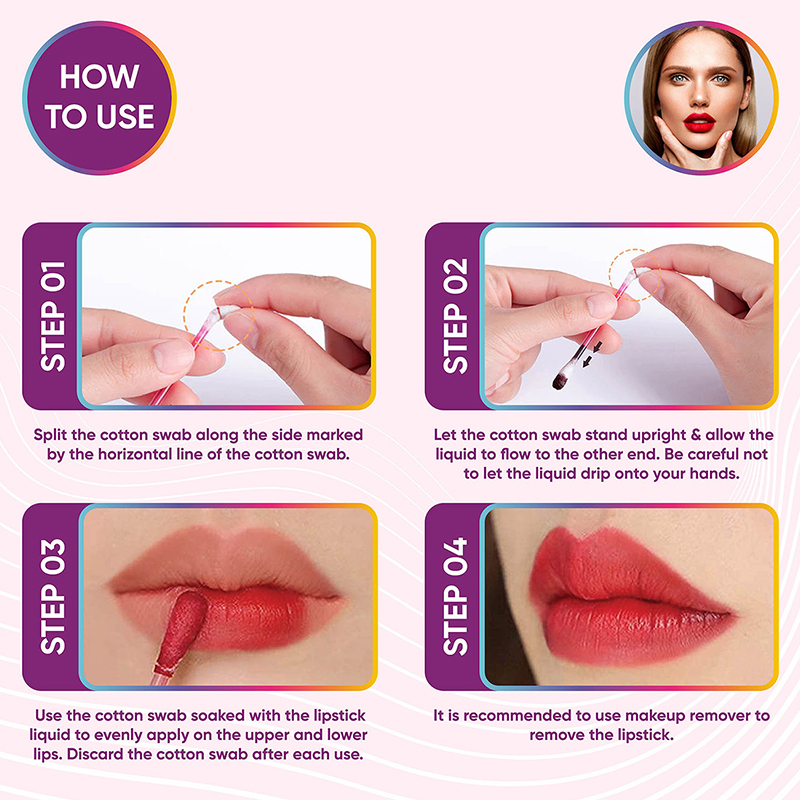 HOW TO USE

STEP 01

Split the cotton swab along the side marked by the horizontal line of the cotton swab.

STEP 02

Let the cotton swab stand upright & allow the liquid to flow to the other end. Be careful not to let the liquid drip onto your hands.

STEP 03

Use the cotton swab soaked with the lipstick liquid to evenly apply on the upper and lower lips. Discard the cotton swab after each use.

STEP 04

It is recommended to use makeup remover to remove the lipstick.