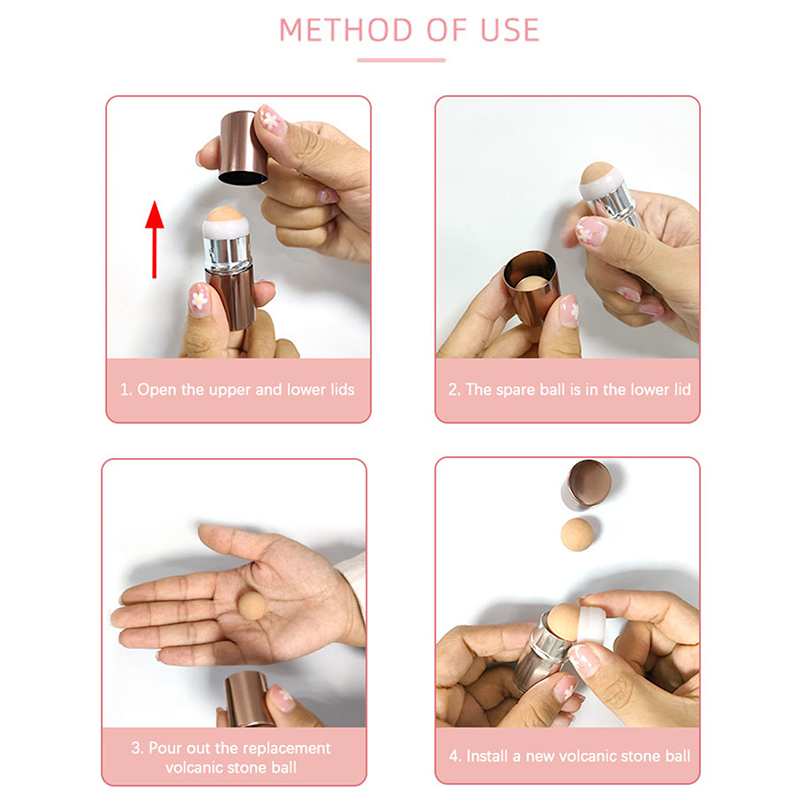 METHOD OF USE

1. Open the upper and lower lids

2. The spare ball is in the lower lid

3. Pour out the replacement volcanic stone ball

4. Install a new volcanic stone ball