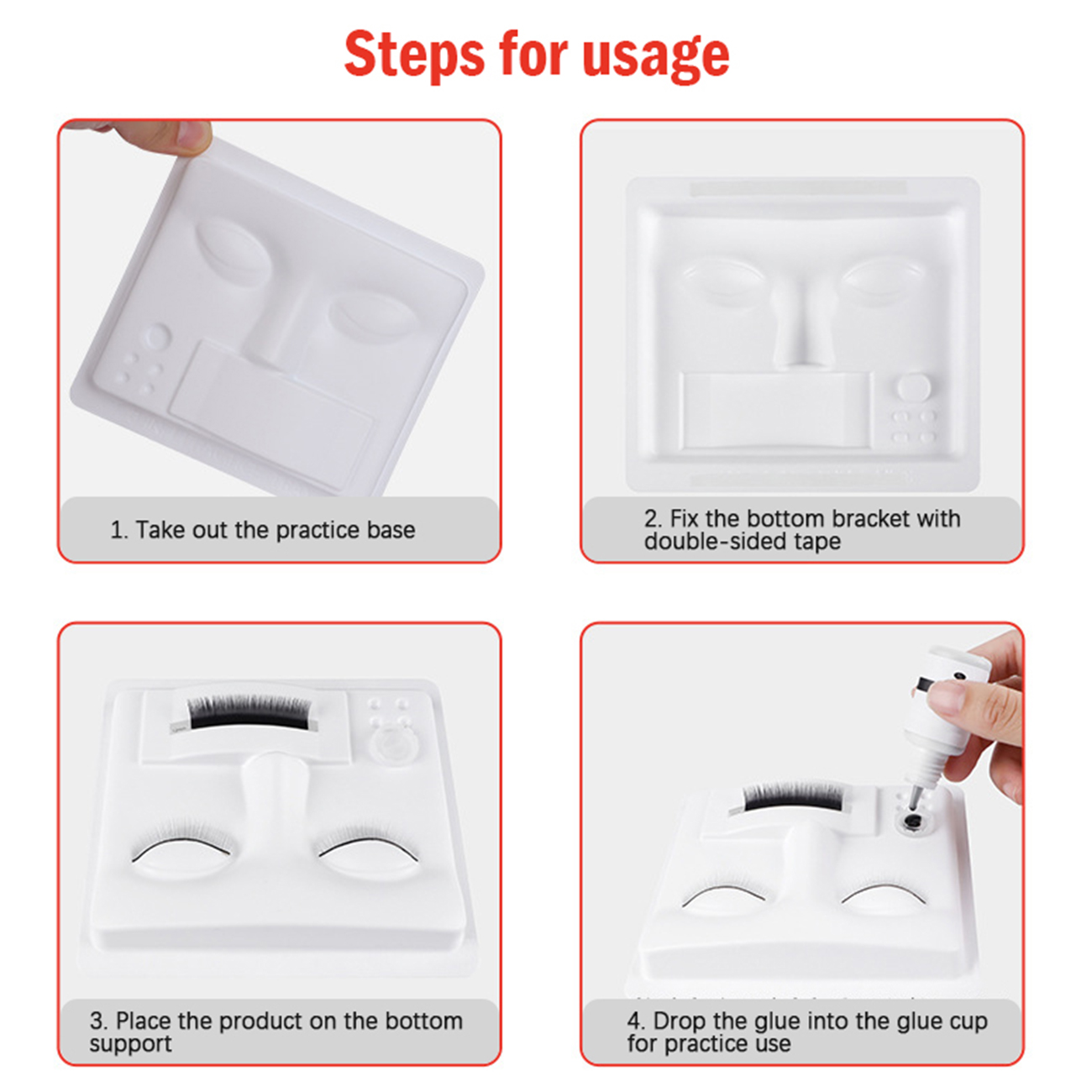 Steps for usage

1. Take out the practice base

2. Fix the bottom bracket with double-sided tape

3. Place the product on the bottom support

4. Drop the glue into the glue cup for practice use