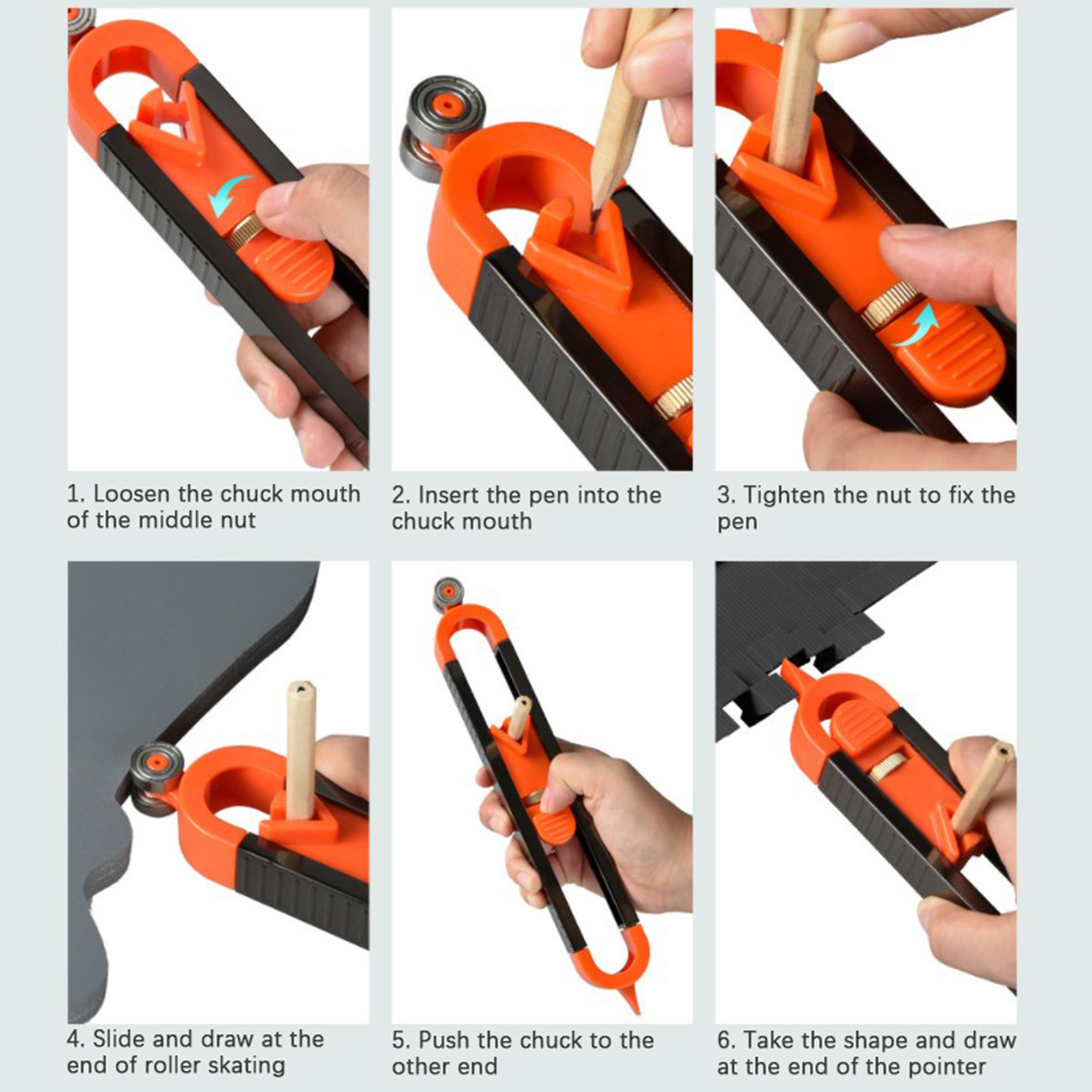 1. Loosen the chuck mouth of the middle nut

2. Insert the pen into the chuck mouth

3. Tighten the nut to fix the pen

4. Slide and draw at the end of roller skating

5. Push the chuck to the other end

6. Take the shape and draw at the end of the pointer