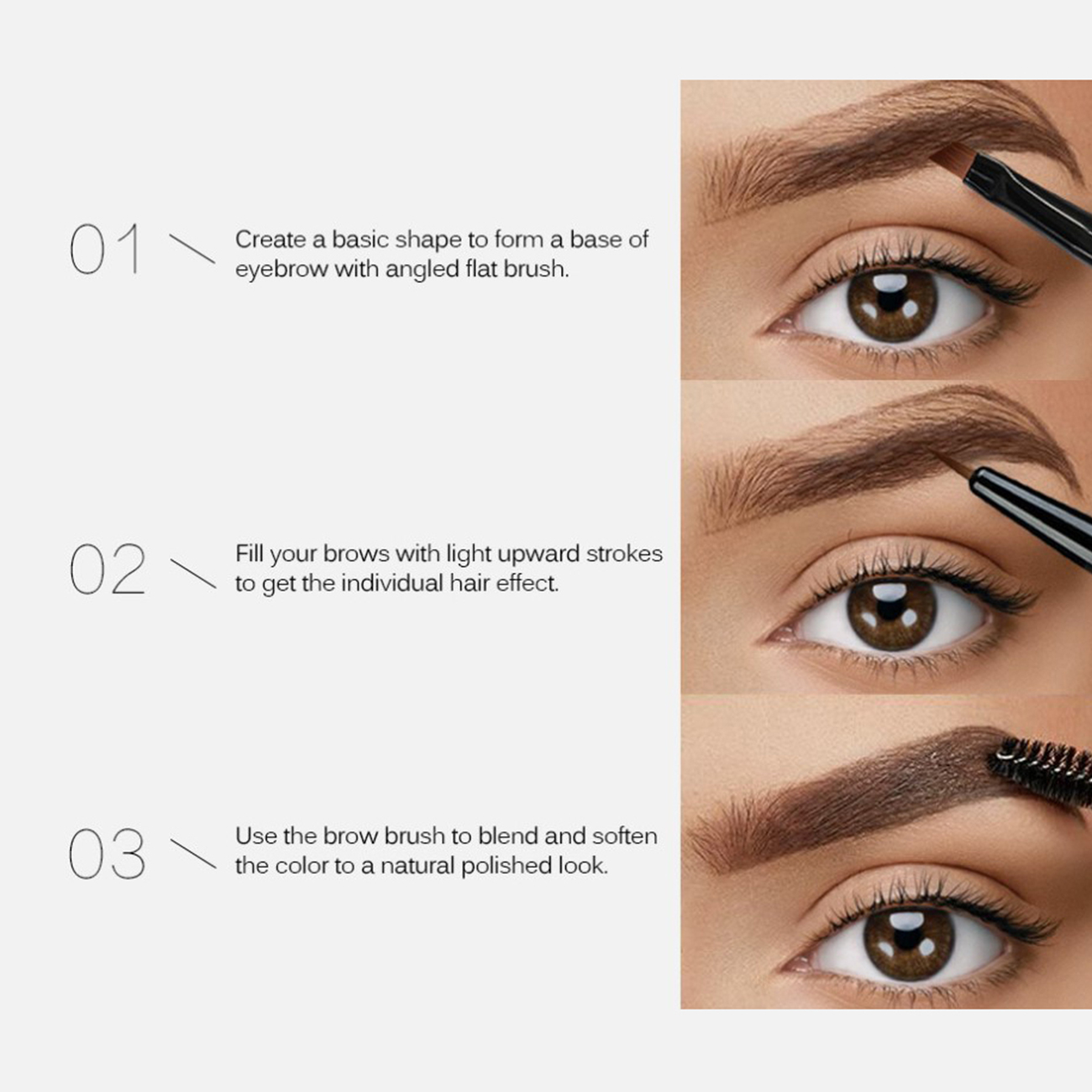 01 Create a basic shape to form a base of eyebrow with angled flat brush.

02 Fill your brows with light upward strokes to get the individual hair effect.

03 Use the brow brush to blend and soften the color to a natural polished look.