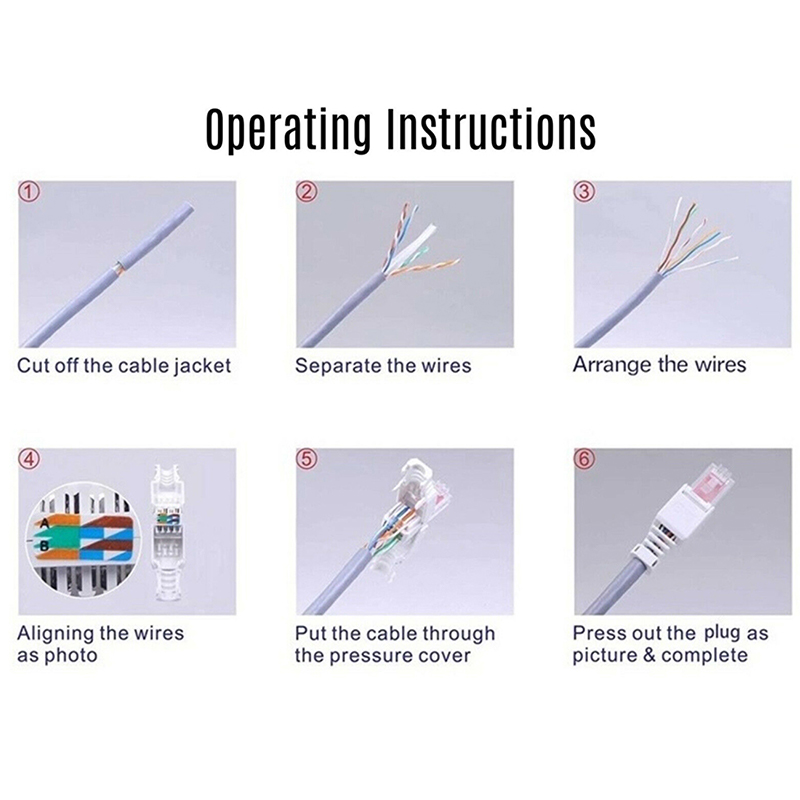 Operating Instructions

①

Cut off the cable jacket

②

Separate the wires

③

Arrange the wires

④

A
B

Aligning the wires as photo

⑤

Put the cable through the pressure cover

⑥

Press out the plug as picture & complete