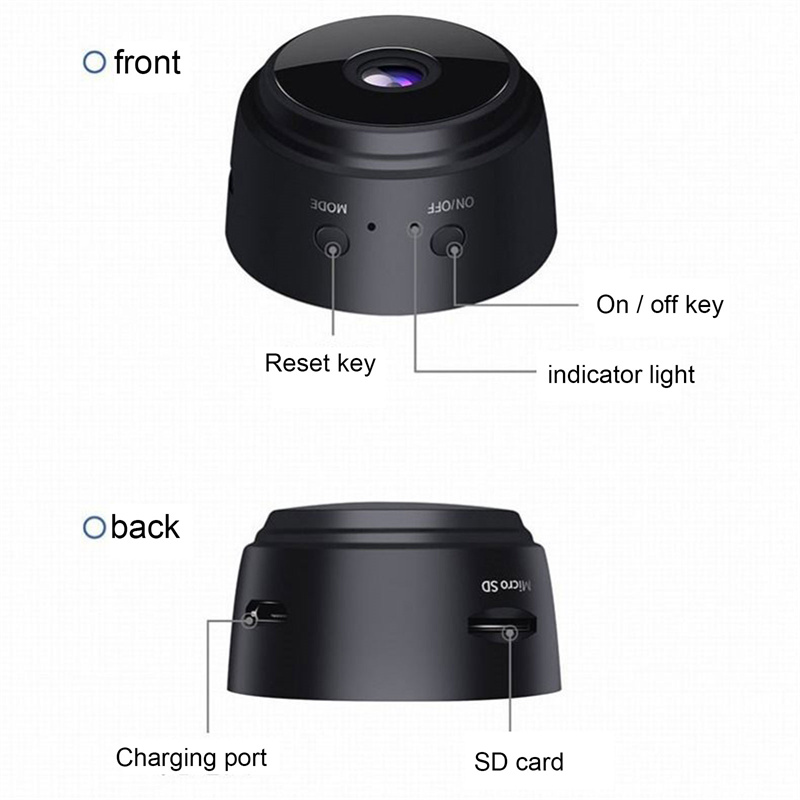 front

MODE

ON/OFF

On / off key

Reset key

indicator light

back

Micro SD

Charging port

SD card