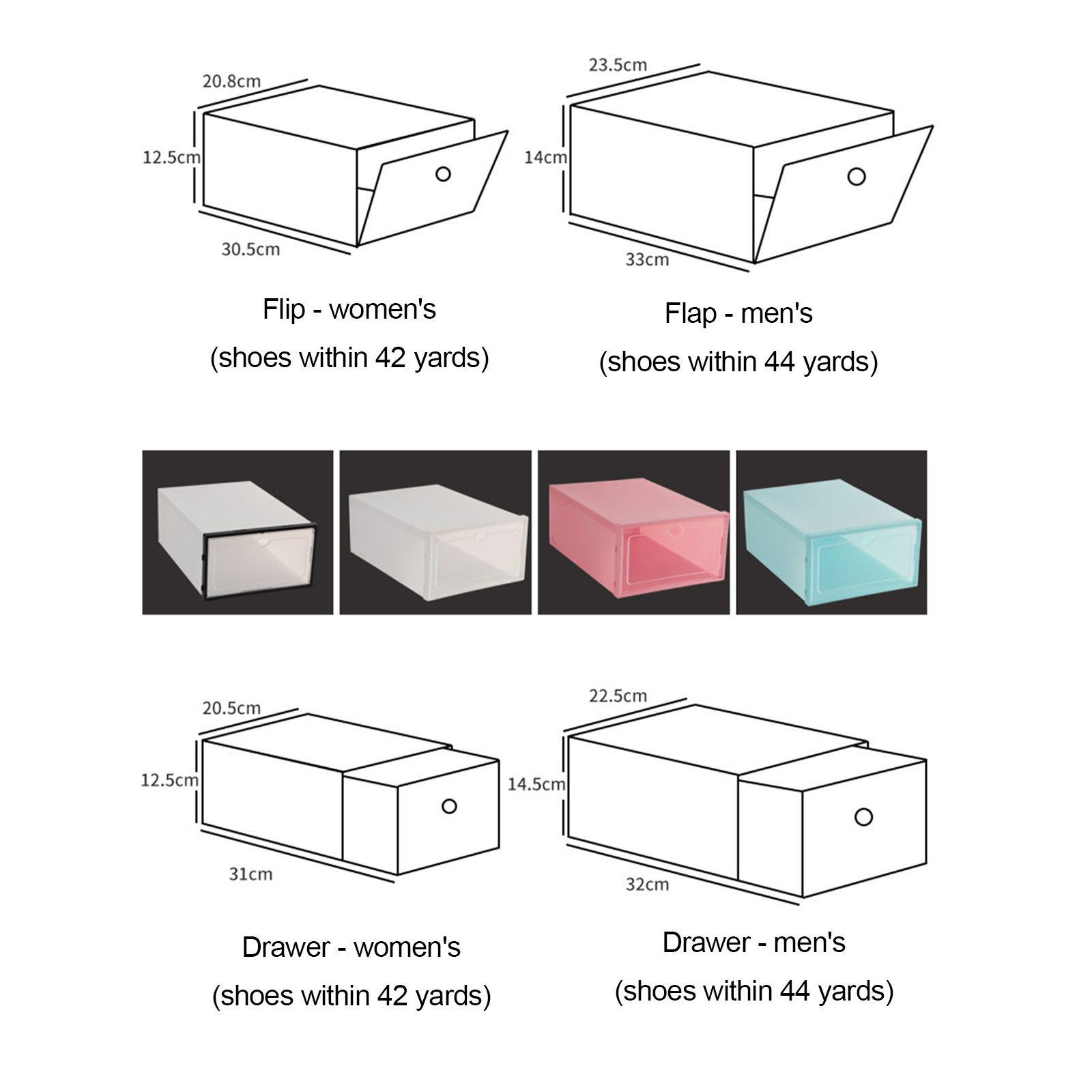 20.8cm
12.5cm
30.5cm

Flip - women's
(shoes within 42 yards)

23.5cm
14cm
33cm

Flap - men's
(shoes within 44 yards)

20.5cm
12.5cm
31cm

Drawer - women's
(shoes within 42 yards)

22.5cm
14.5cm
32cm

Drawer - men's
(shoes within 44 yards)