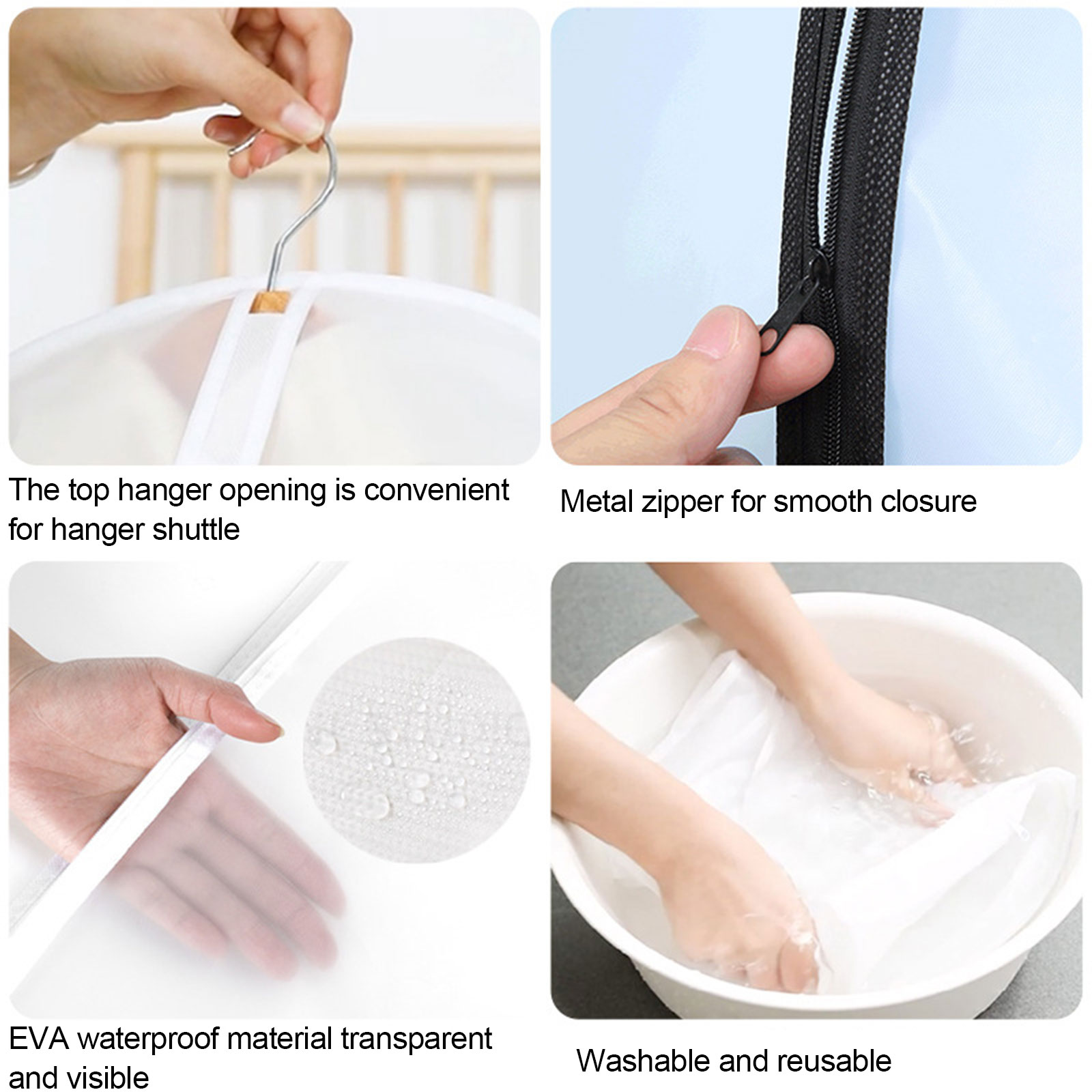 The top hanger opening is convenient for hanger shuttle

Metal zipper for smooth closure

EVA waterproof material transparent and visible

Washable and reusable