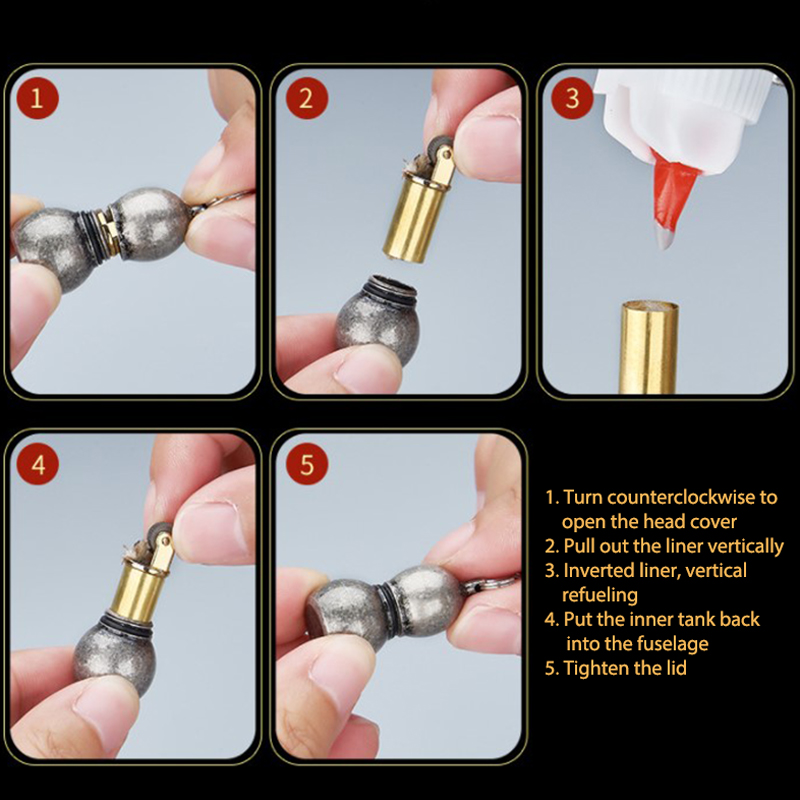 1

2

3

4

5

1. Turn counterclockwise to open the head cover
2. Pull out the liner vertically
3. Inverted liner, vertical refueling
4. Put the inner tank back into the fuselage
5. Tighten the lid