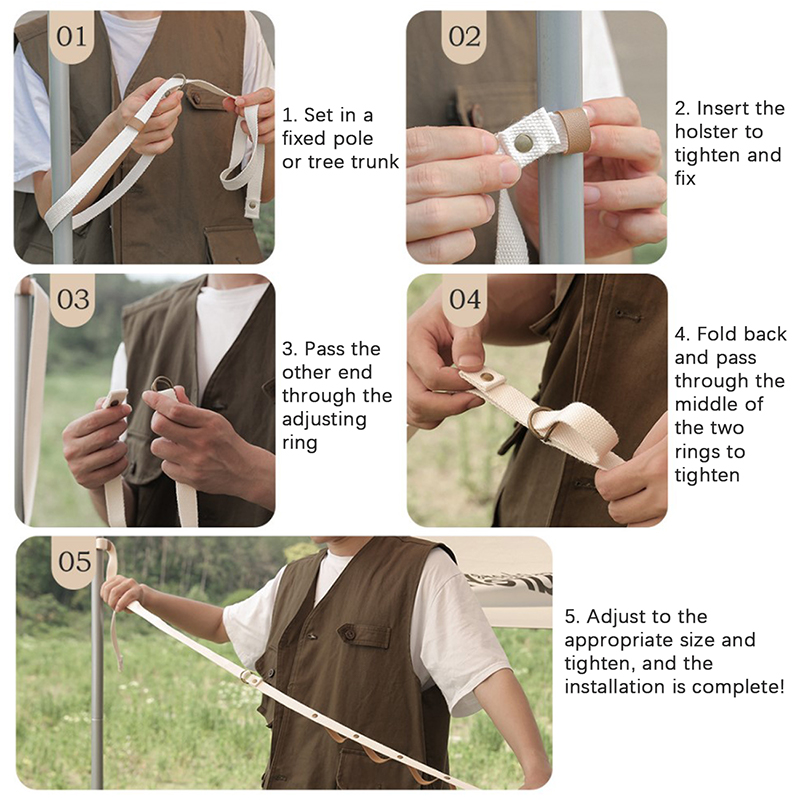 01

1. Set in a fixed pole or tree trunk

02

2. Insert the holster to tighten and fix

03

3. Pass the other end through the adjusting ring

04

4. Fold back and pass through the middle of the two rings to tighten

05

5. Adjust to the appropriate size and tighten, and the installation is complete!