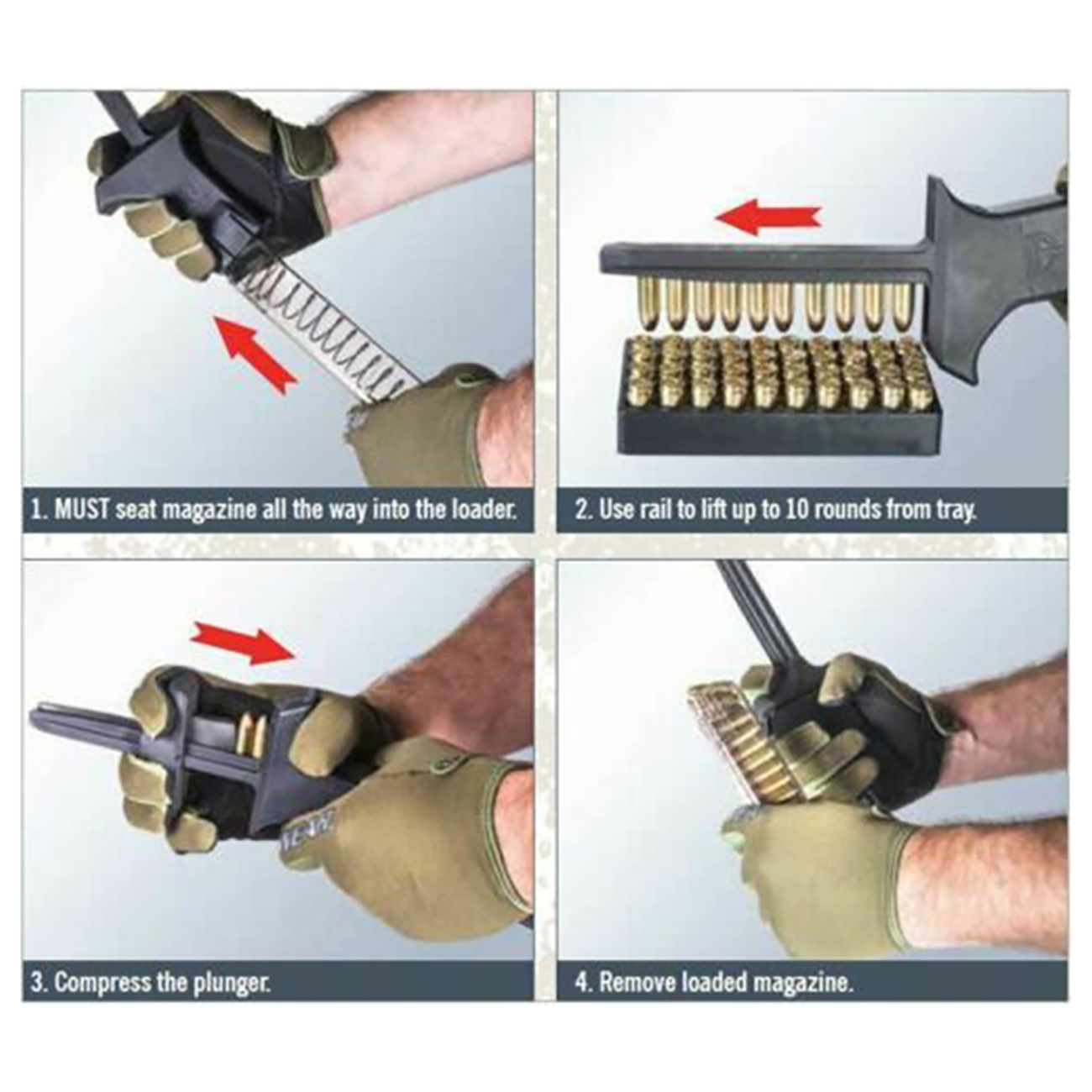 1. MUST seat magazine all the way into the loader.

2. Use rail to lift up to 10 rounds from tray.

3. Compress the plunger.

4. Remove loaded magazine.