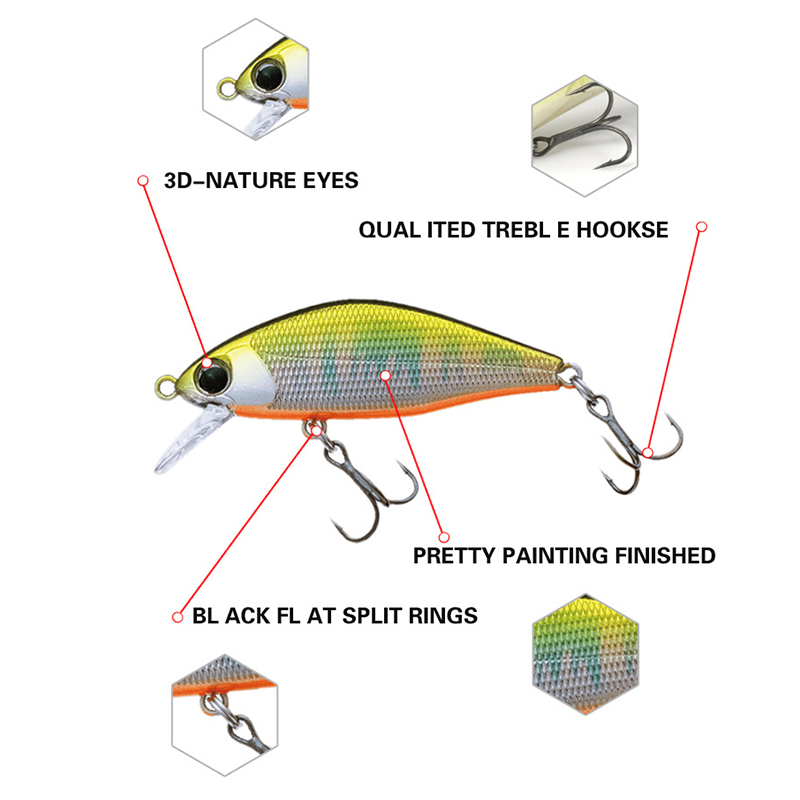 3D-NATURE EYES

QUAL ITED TREBL E HOOKSE

PRETTY PAINTING FINISHED

BL ACK FL AT SPLIT RINGS