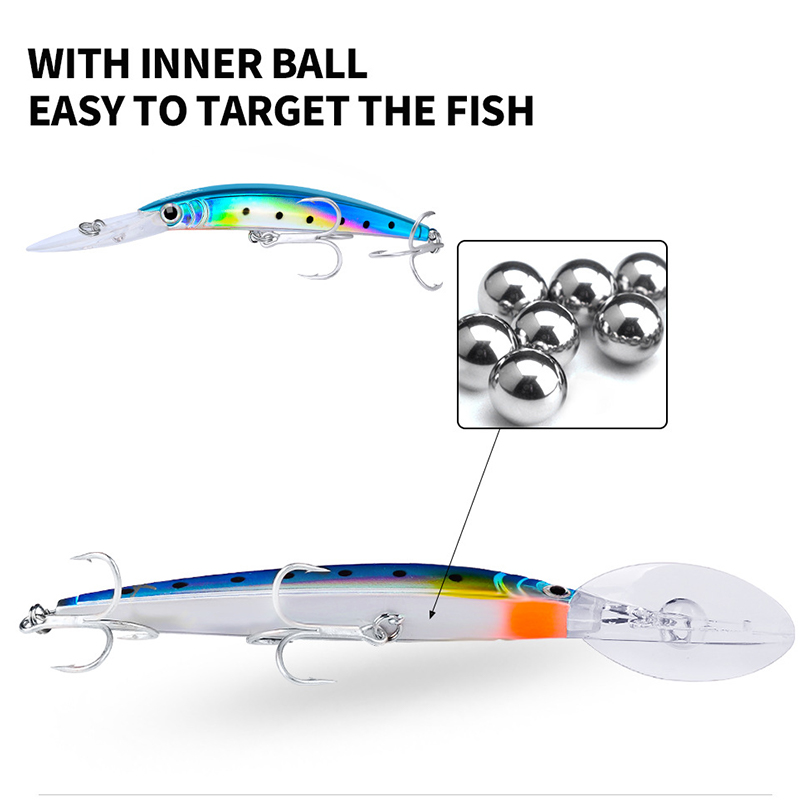 WITH INNER BALL
EASY TO TARGET THE FISH