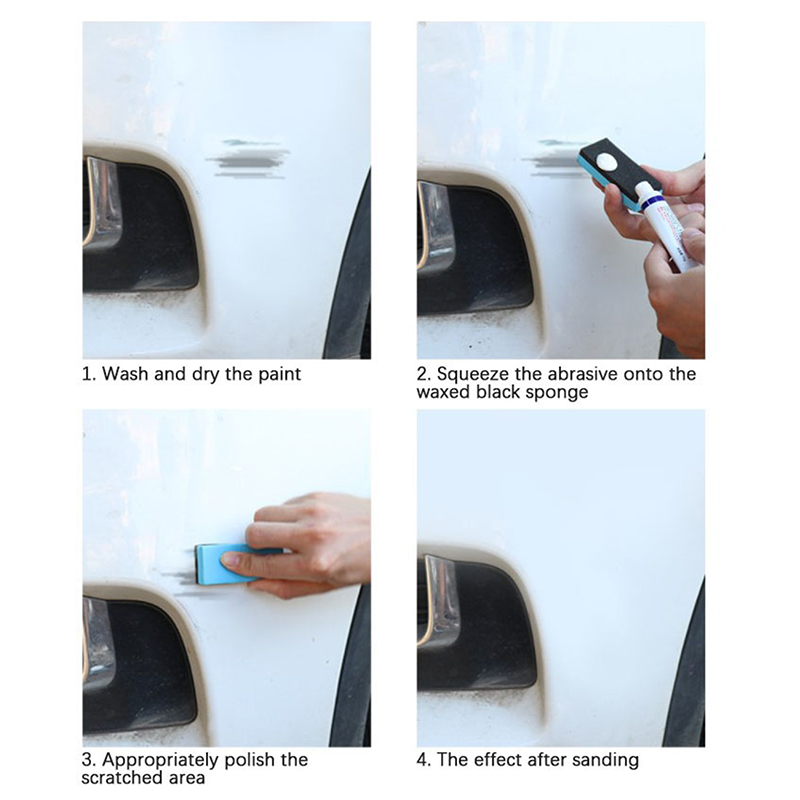 1. Wash and dry the paint

2. Squeeze the abrasive onto the waxed black sponge

3. Appropriately polish the scratched area

4. The effect after sanding