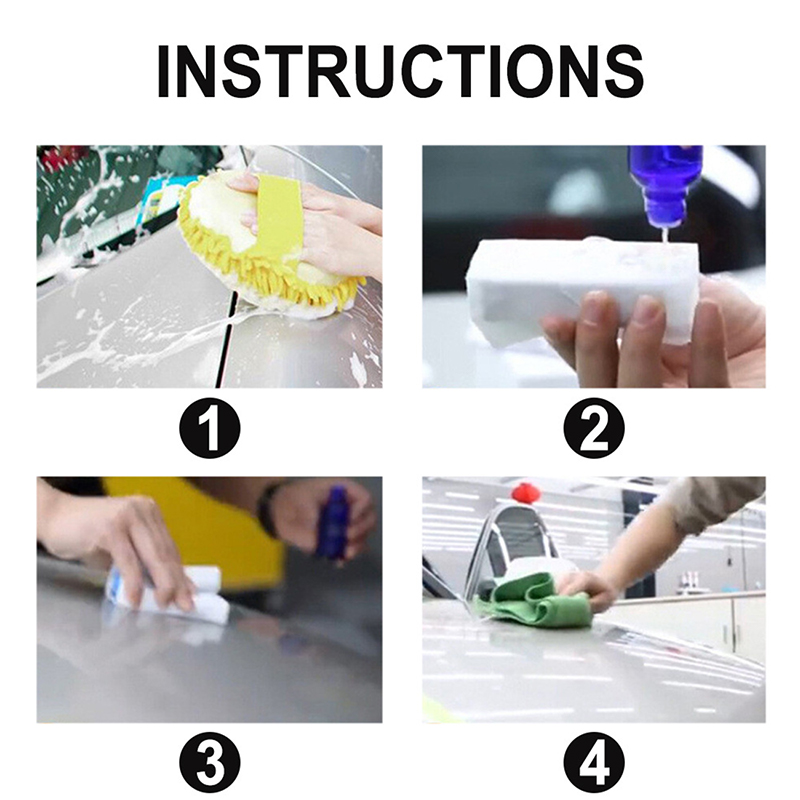 INSTRUCTIONS

1

2

3

4