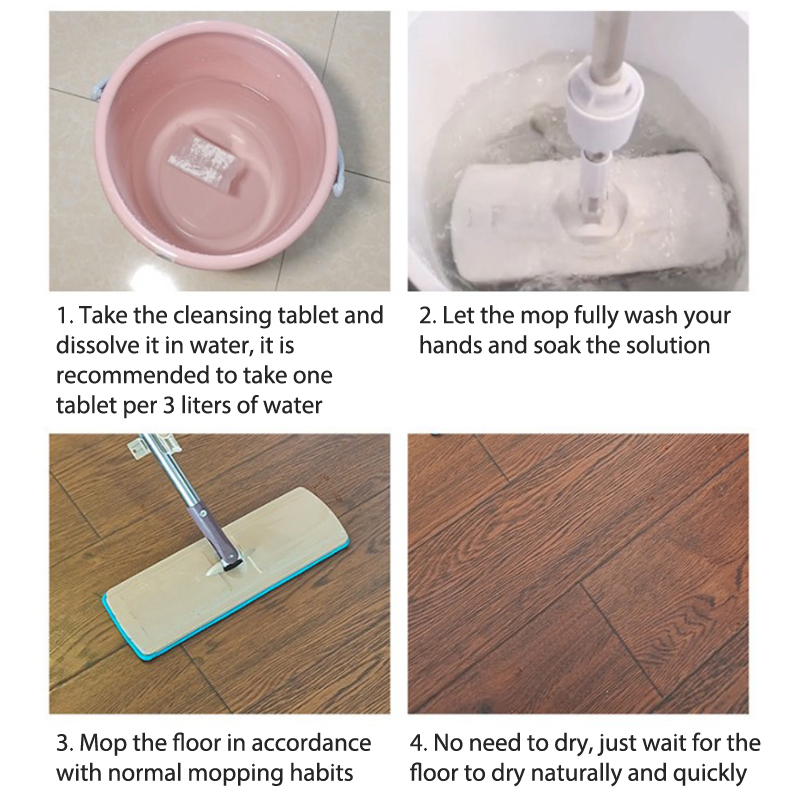 1. Take the cleansing tablet and dissolve it in water, it is recommended to take one tablet per 3 liters of water

2. Let the mop fully wash your hands and soak the solution

3. Mop the floor in accordance with normal mopping habits

4. No need to dry, just wait for the floor to dry naturally and quickly