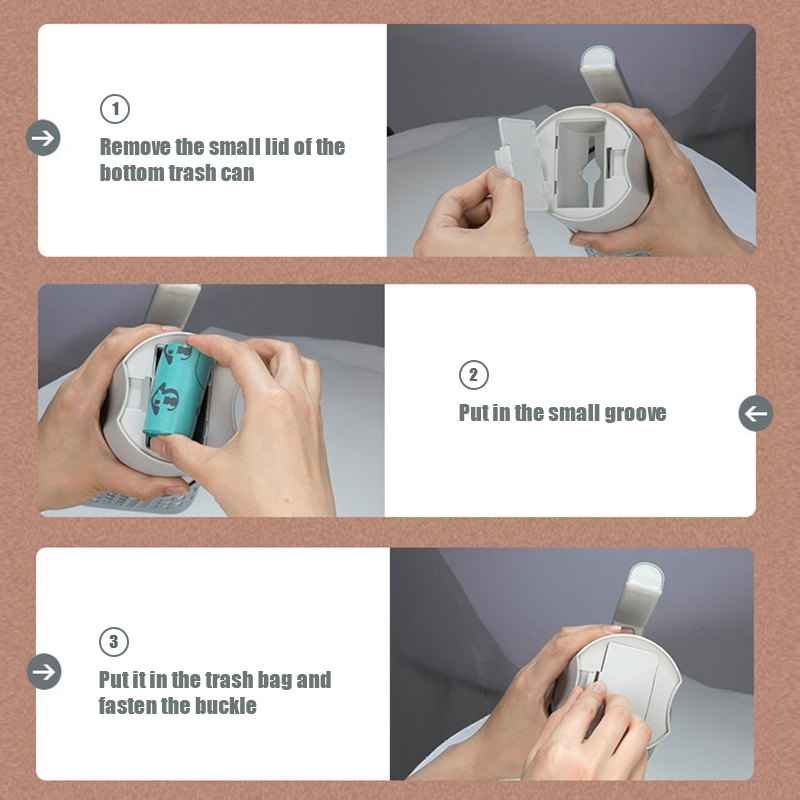 1
Remove the small lid of the bottom trash can

2
Put in the small groove

3
Put it in the trash bag and fasten the buckle