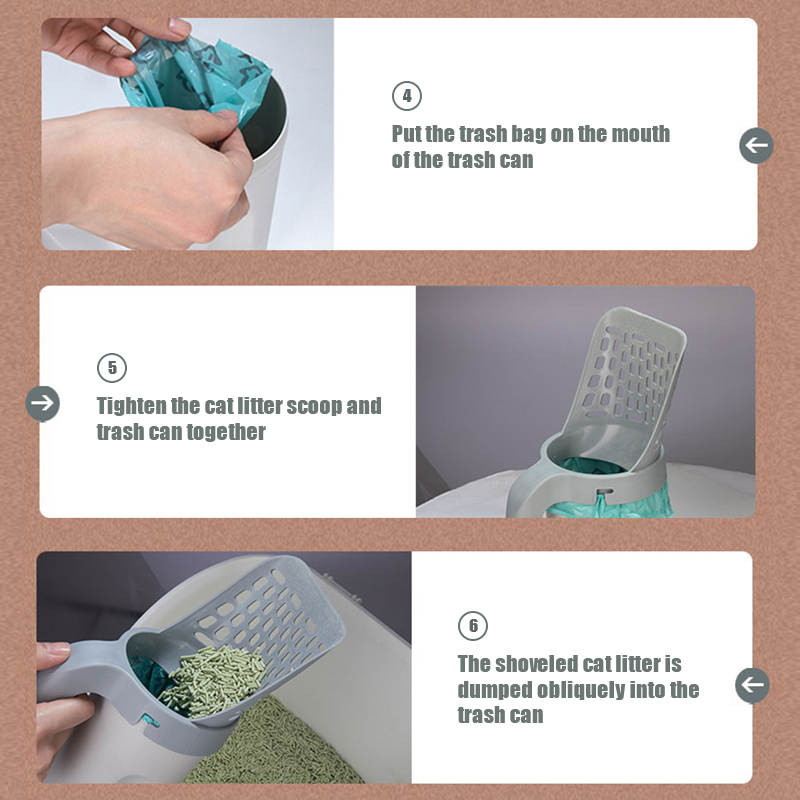 4
Put the trash bag on the mouth of the trash can

5
Tighten the cat litter scoop and trash can together

6
The shoveled cat litter is dumped obliquely into the trash can