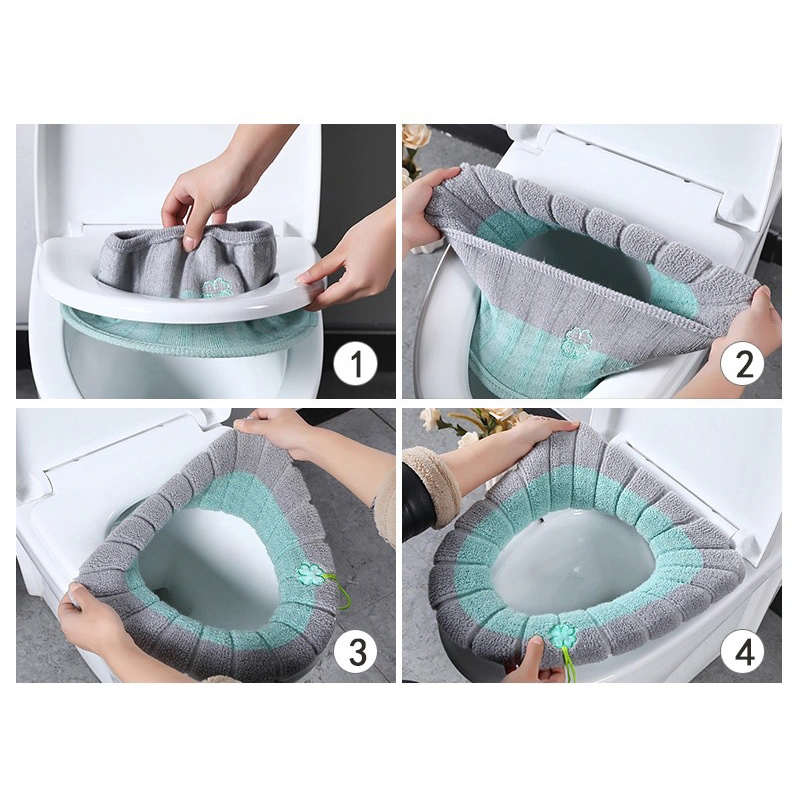 1
2
3
4